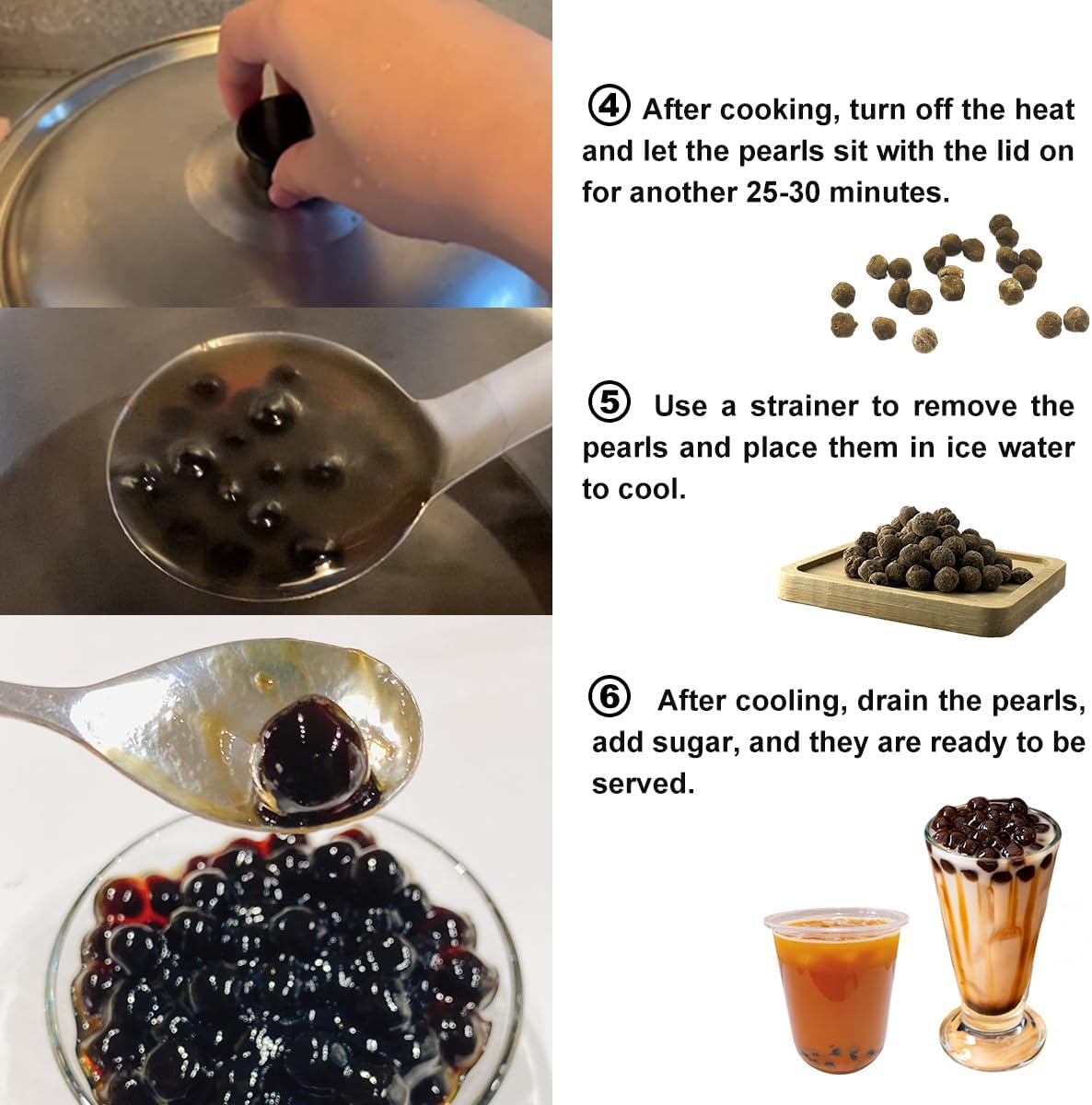 ④ After cooking, turn off the heat and let the pearls sit with the lid on for another 25-30 minutes.

⑤ Use a strainer to remove the pearls and place them in ice water to cool.

⑥ After cooling, drain the pearls, add sugar, and they are ready to be served.