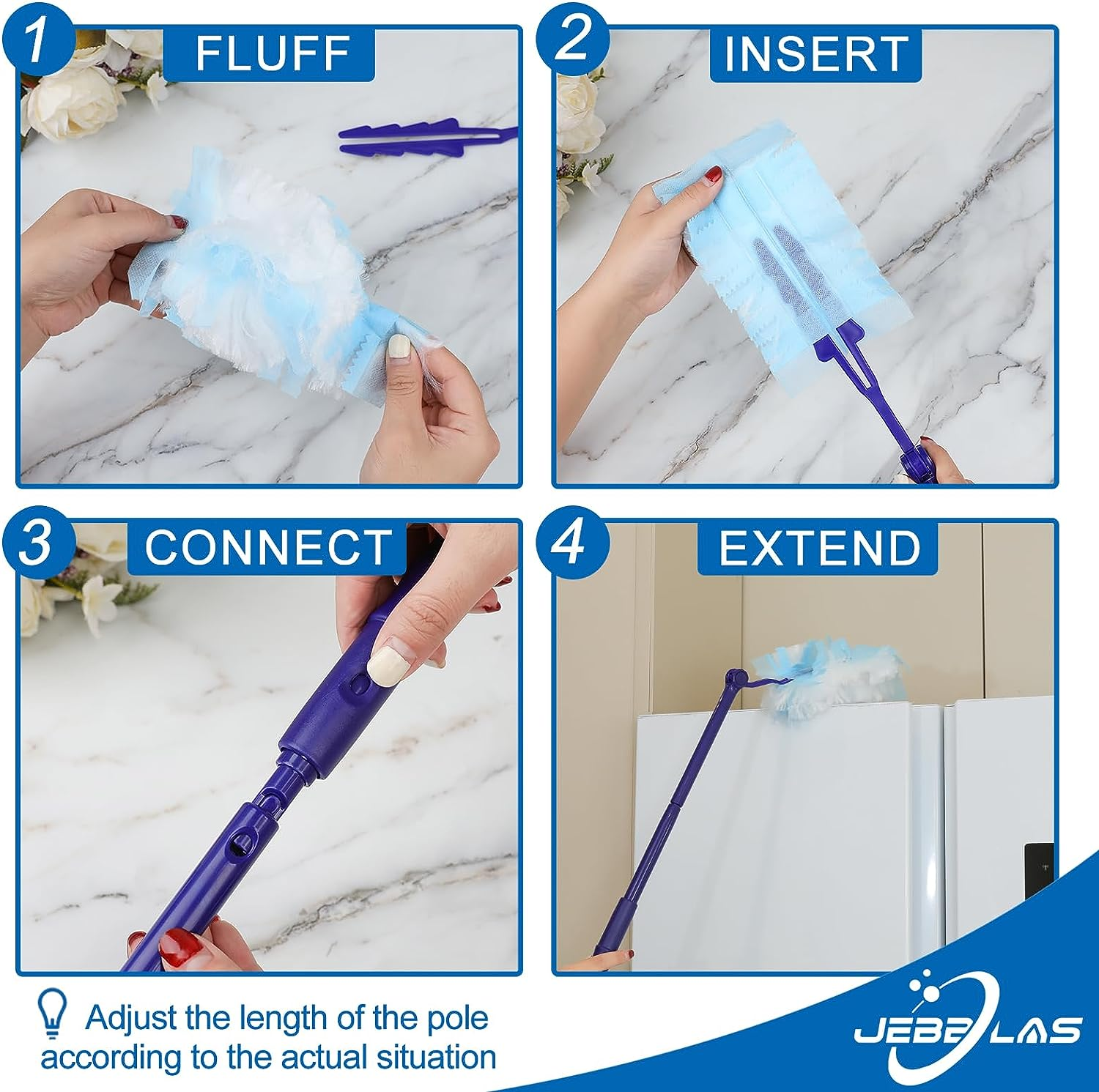 1 FLUFF

2 INSERT

3 CONNECT

4 EXTEND

Adjust the length of the pole according to the actual situation

JEBBLAS