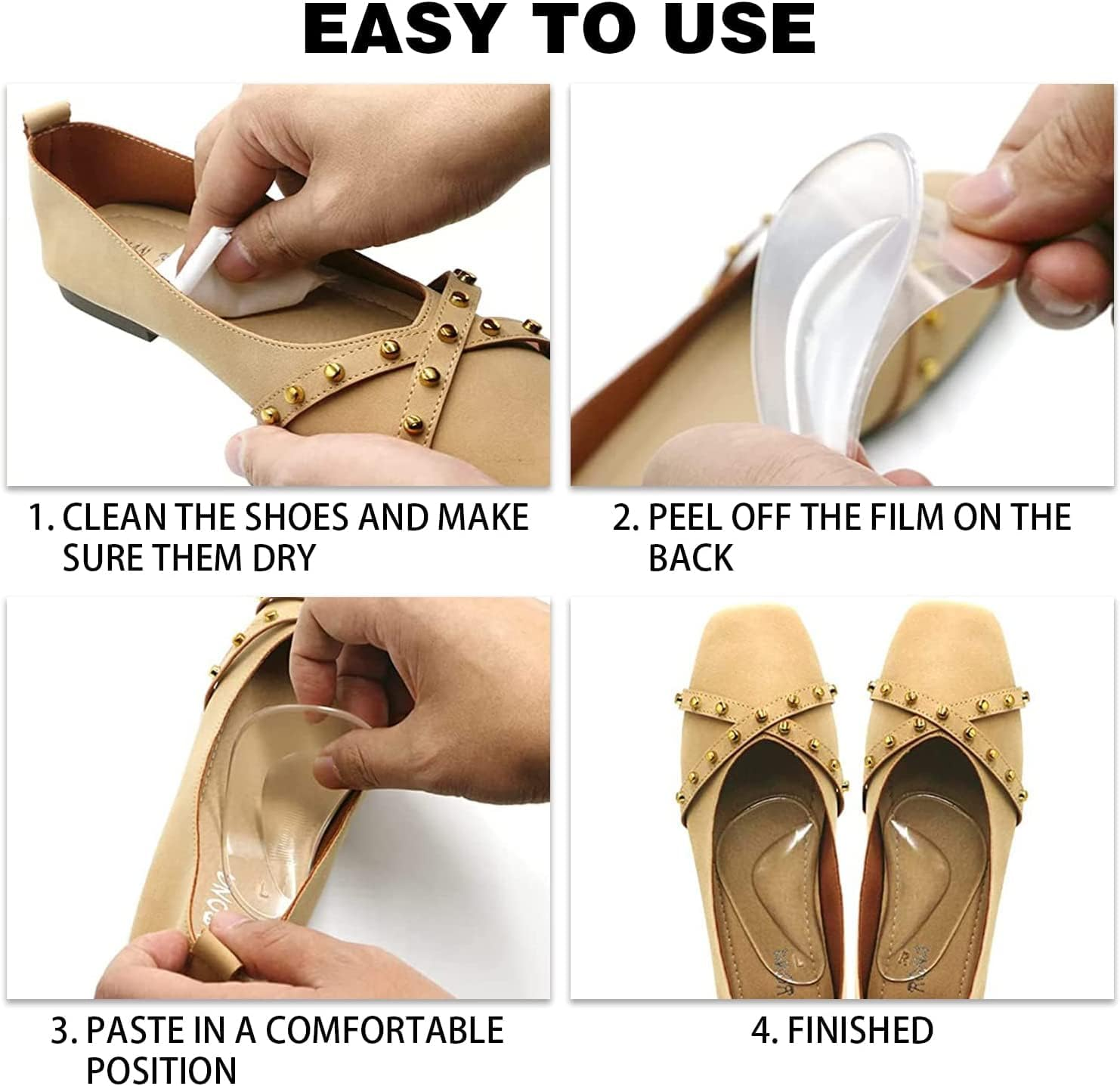 EASY TO USE

1. CLEAN THE SHOES AND MAKE SURE THEM DRY

2. PEEL OFF THE FILM ON THE BACK

3. PASTE IN A COMFORTABLE POSITION

4. FINISHED