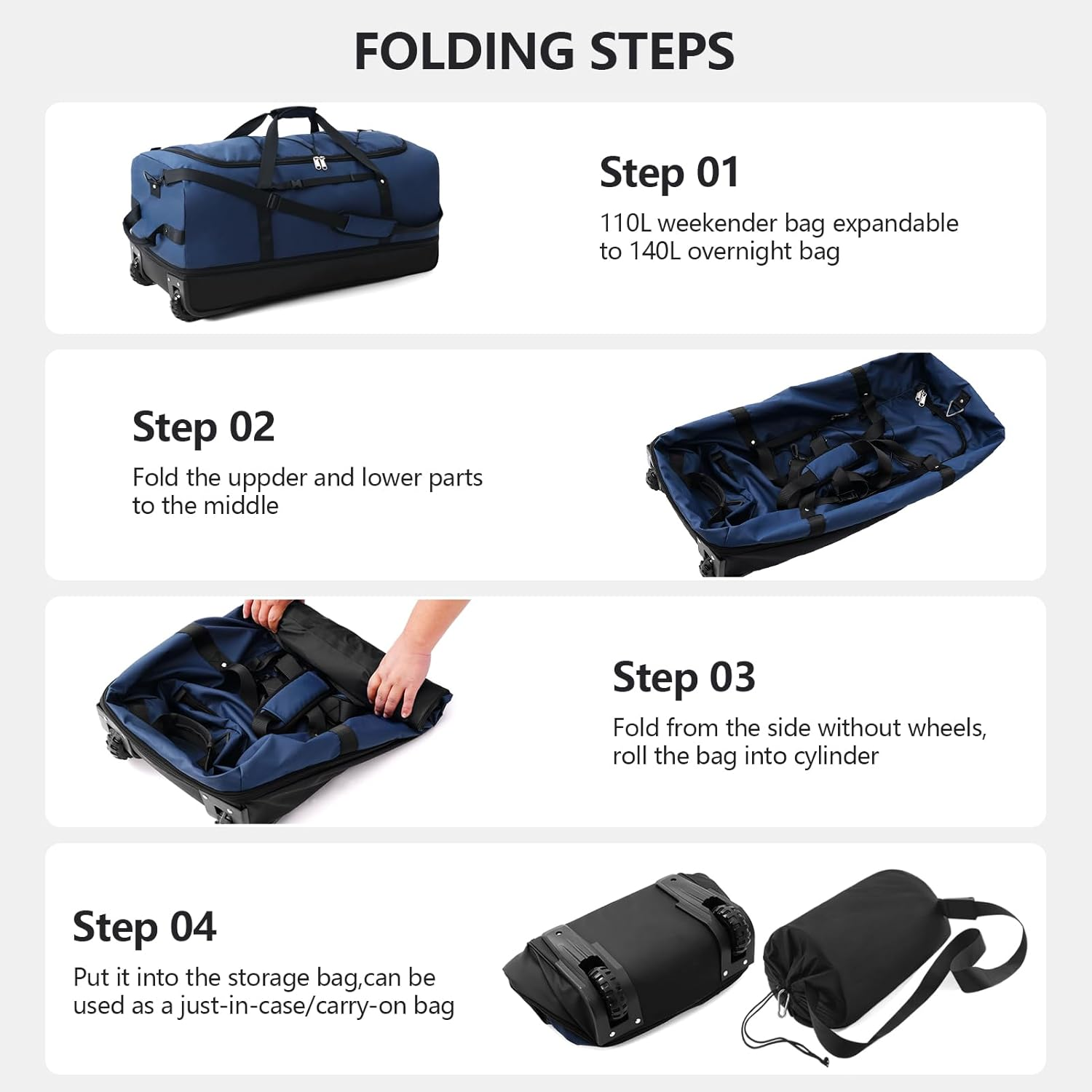 FOLDING STEPS

Step 01
110L weekender bag expandable to 140L overnight bag

Step 02
Fold the uppder and lower parts to the middle

Step 03
Fold from the side without wheels, roll the bag into cylinder

Step 04
Put it into the storage bag,can be used as a just-in-case/carry-on bag