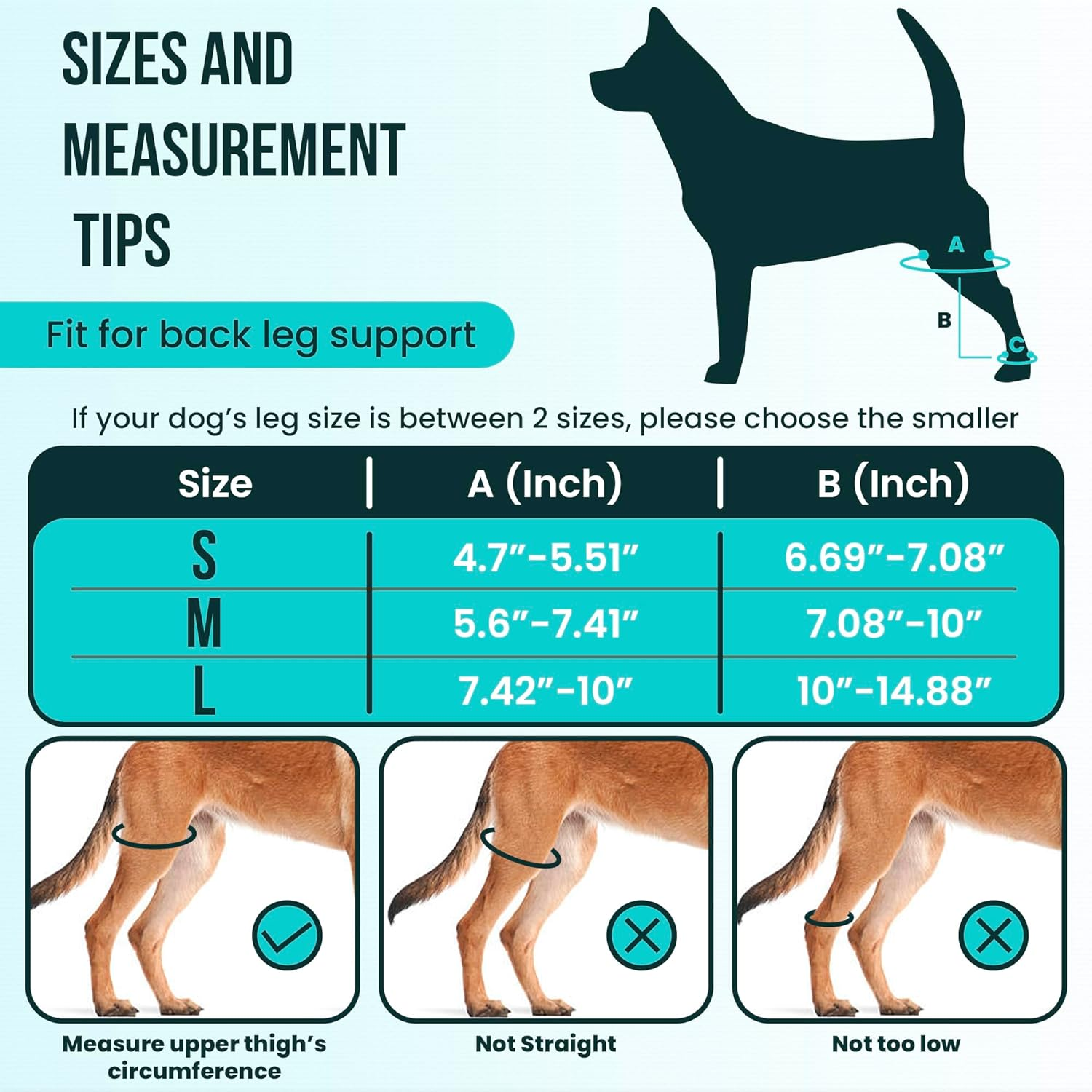 SIZES AND MEASUREMENT TIPS

Fit for back leg support

A
B
C

If your dog's leg size is between 2 sizes, please choose the smaller

| Size | A (Inch) | B (Inch) |
|---|---|---|
| S | 4.7"-5.51" | 6.69"-7.08" |
| M | 5.6"-7.41" | 7.08"-10" |
| L | 7.42"-10" | 10"-14.88" |

Measure upper thigh's circumference

Not Straight

Not too low