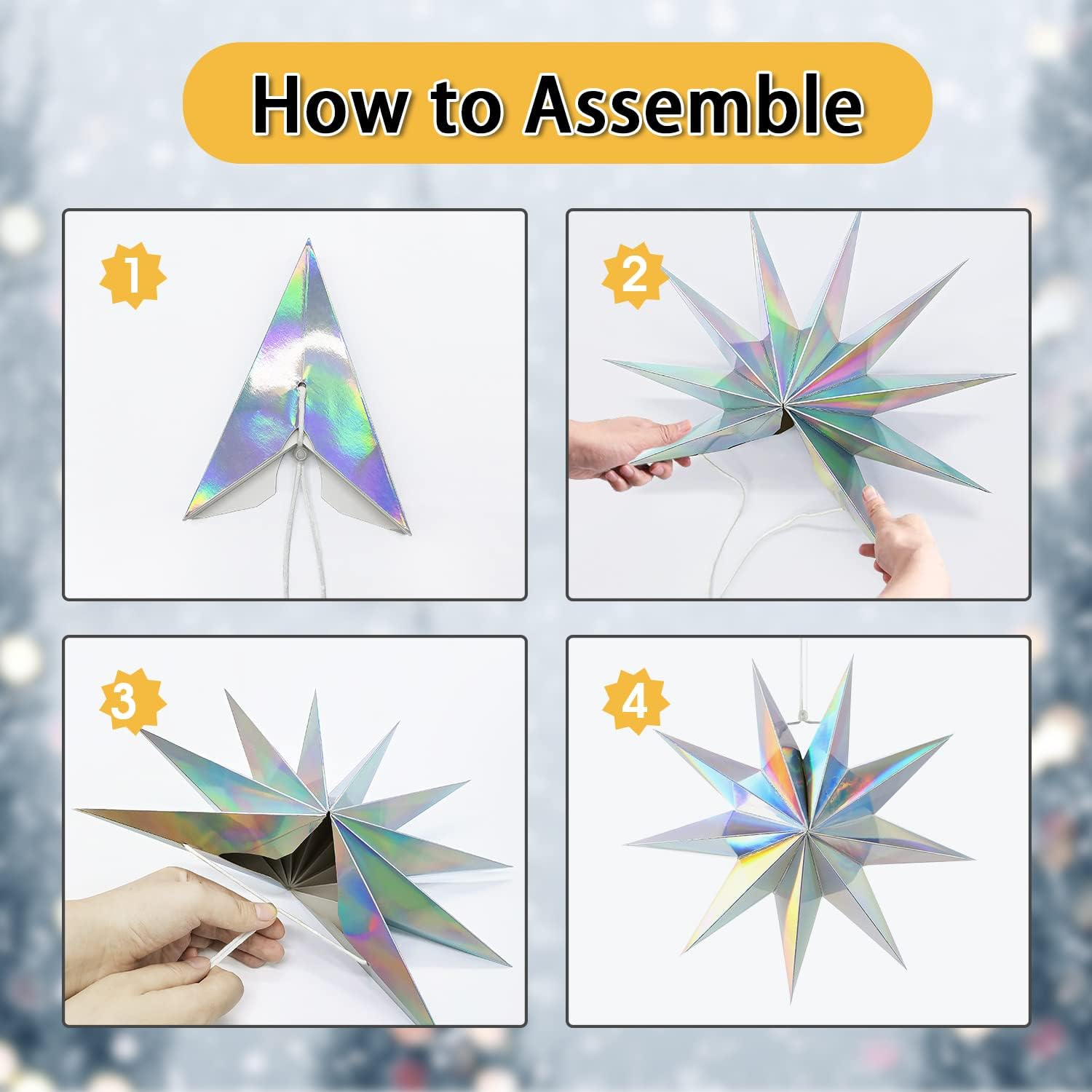 How to Assemble

1

2

3

4