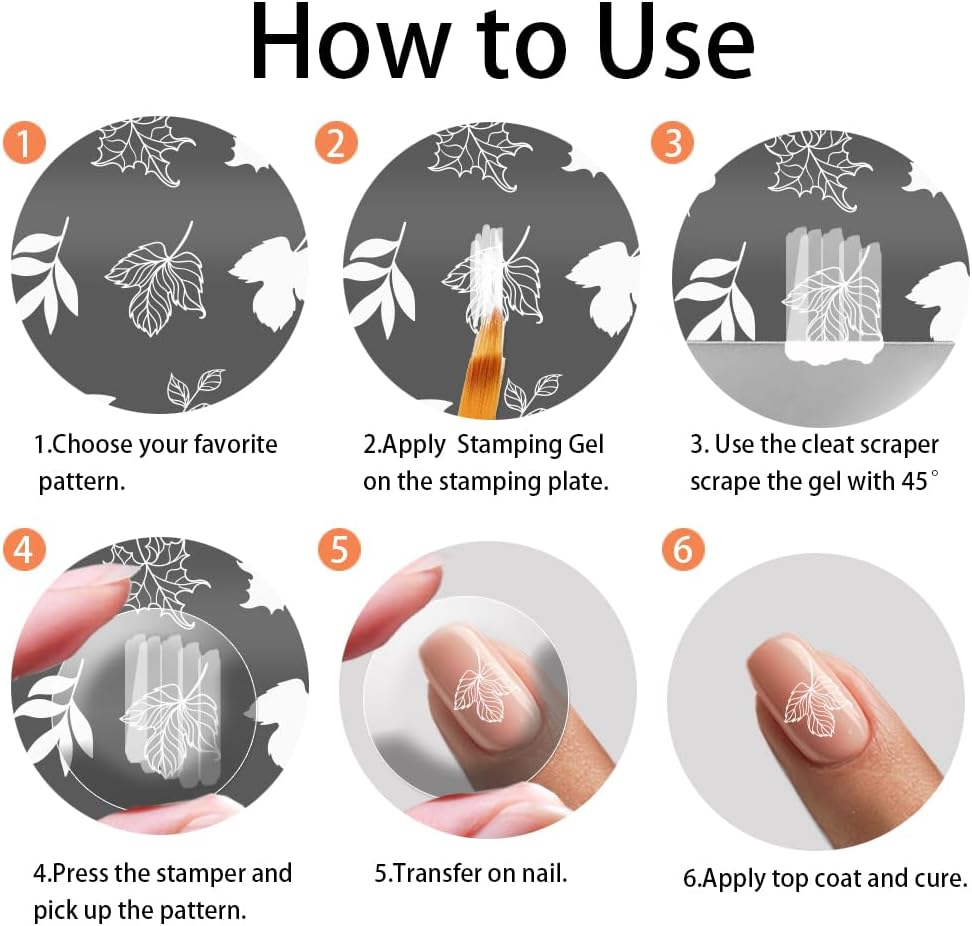 How to Use

1

1.Choose your favorite pattern.

2

2.Apply Stamping Gel on the stamping plate.

3

3. Use the cleat scraper scrape the gel with 45°

4

4.Press the stamper and pick up the pattern.

5

5.Transfer on nail.

6

6.Apply top coat and cure.