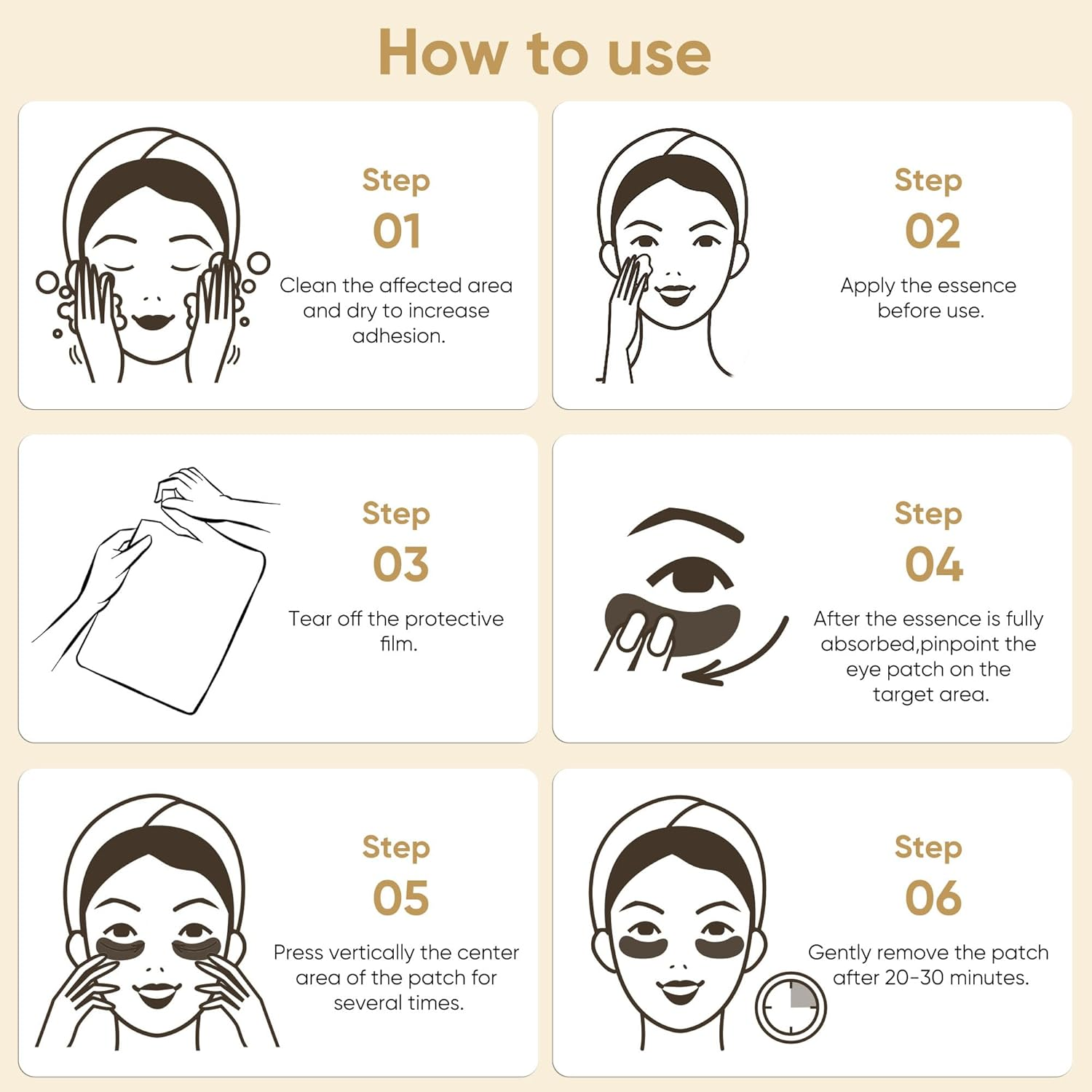 How to use

Step
01
Clean the affected area and dry to increase adhesion.

Step
02
Apply the essence before use.

Step
03
Tear off the protective film.

Step
04
After the essence is fully absorbed,pinpoint the eye patch on the target area.

Step
05
Press vertically the center area of the patch for several times.

Step
06
Gently remove the patch after 20-30 minutes.