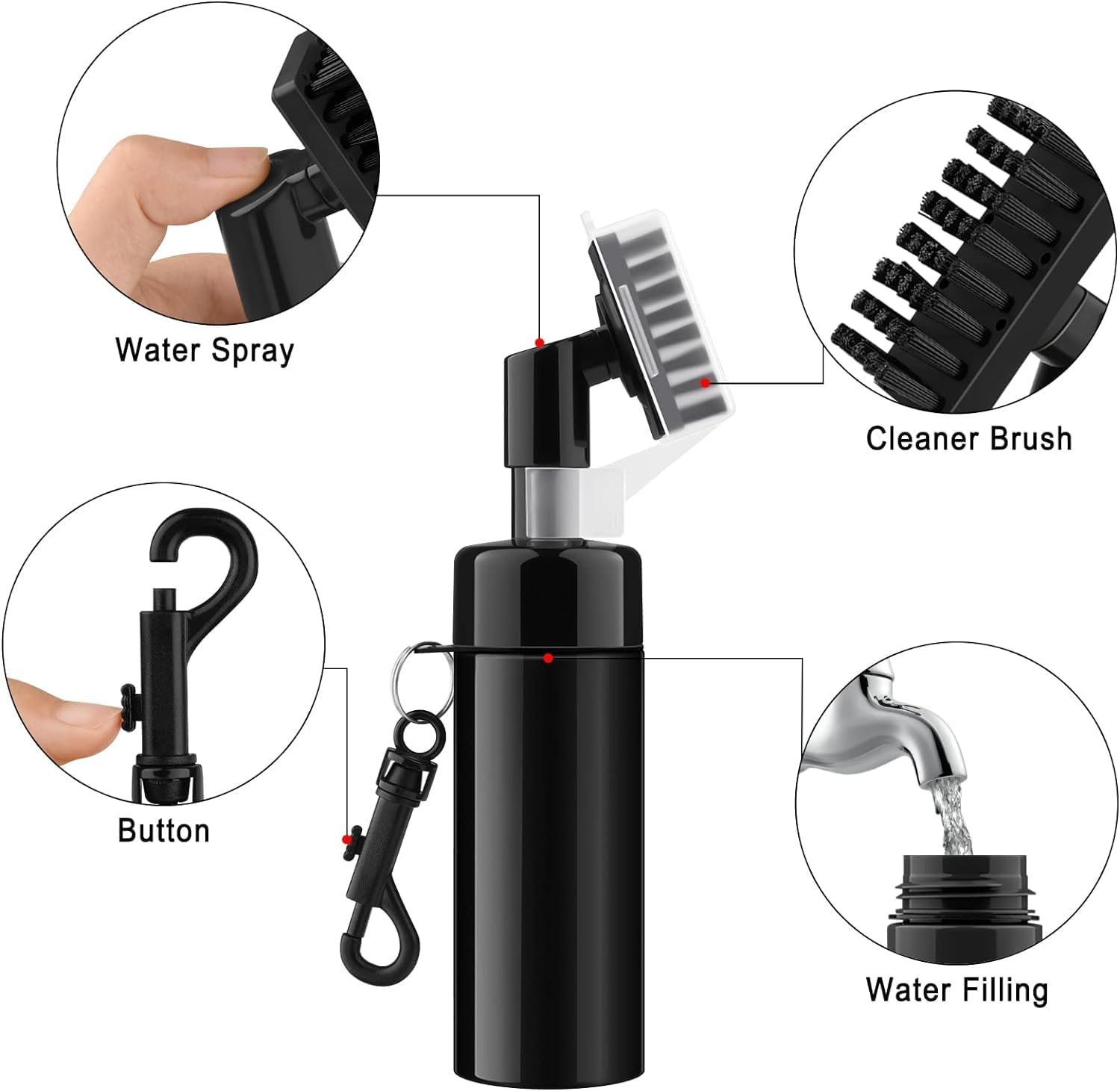 Water Spray

Cleaner Brush

Button

Water Filling