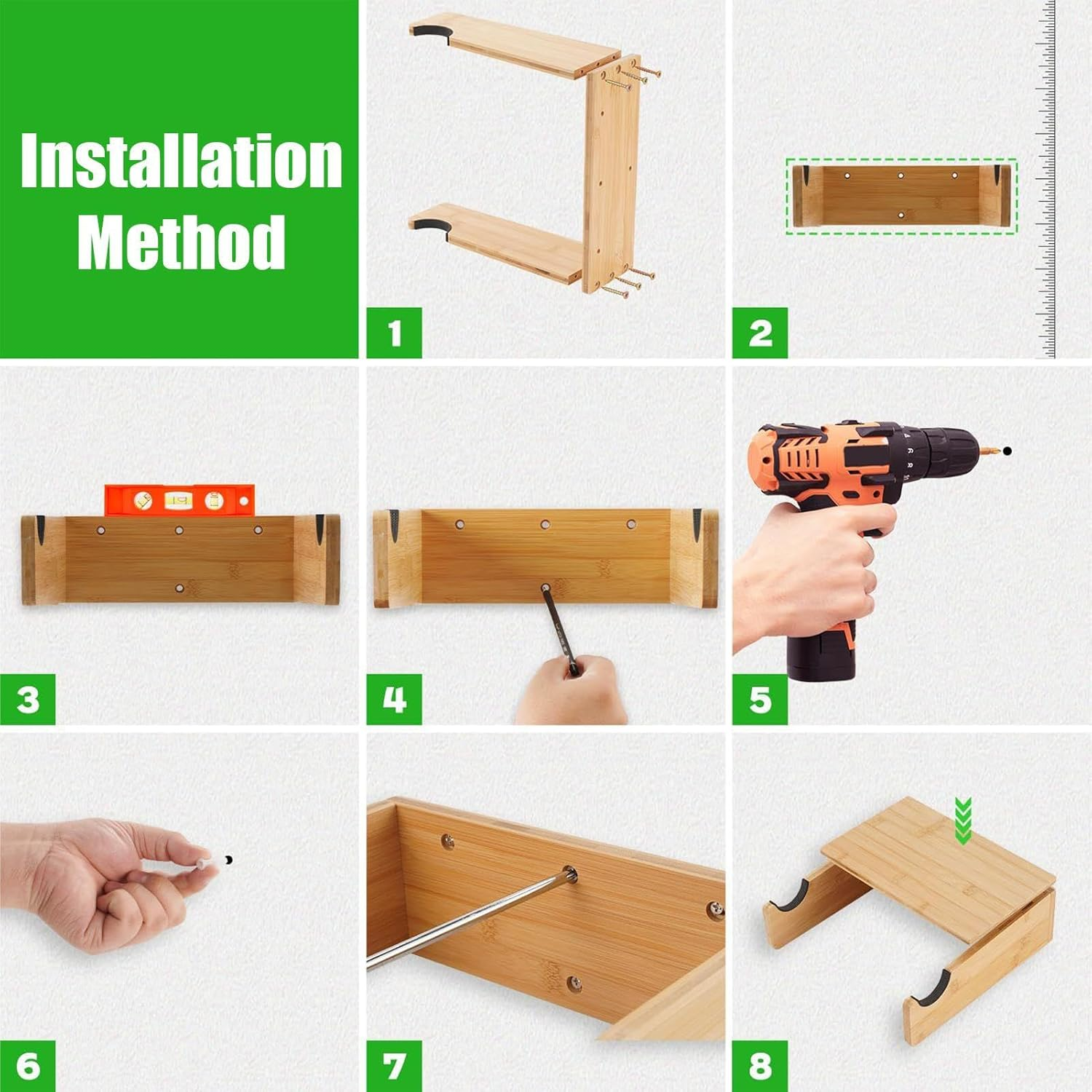 Installation Method

1

2

3

4

5

6

7

8