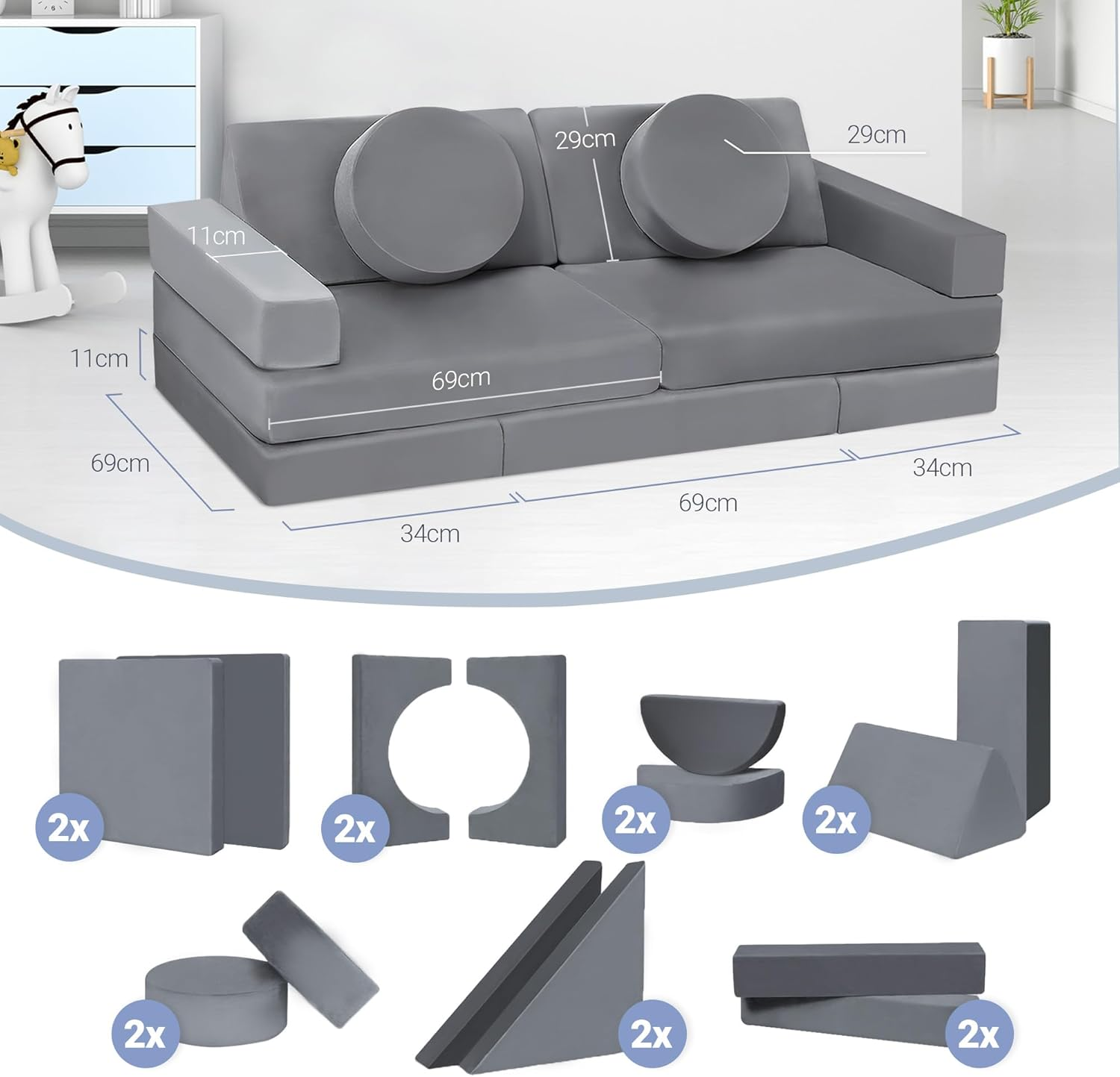 29cm

29cm

11cm

11cm

69cm

69cm

34cm

69cm

34cm

2x

2x

2x

2x

2x

2x

2x