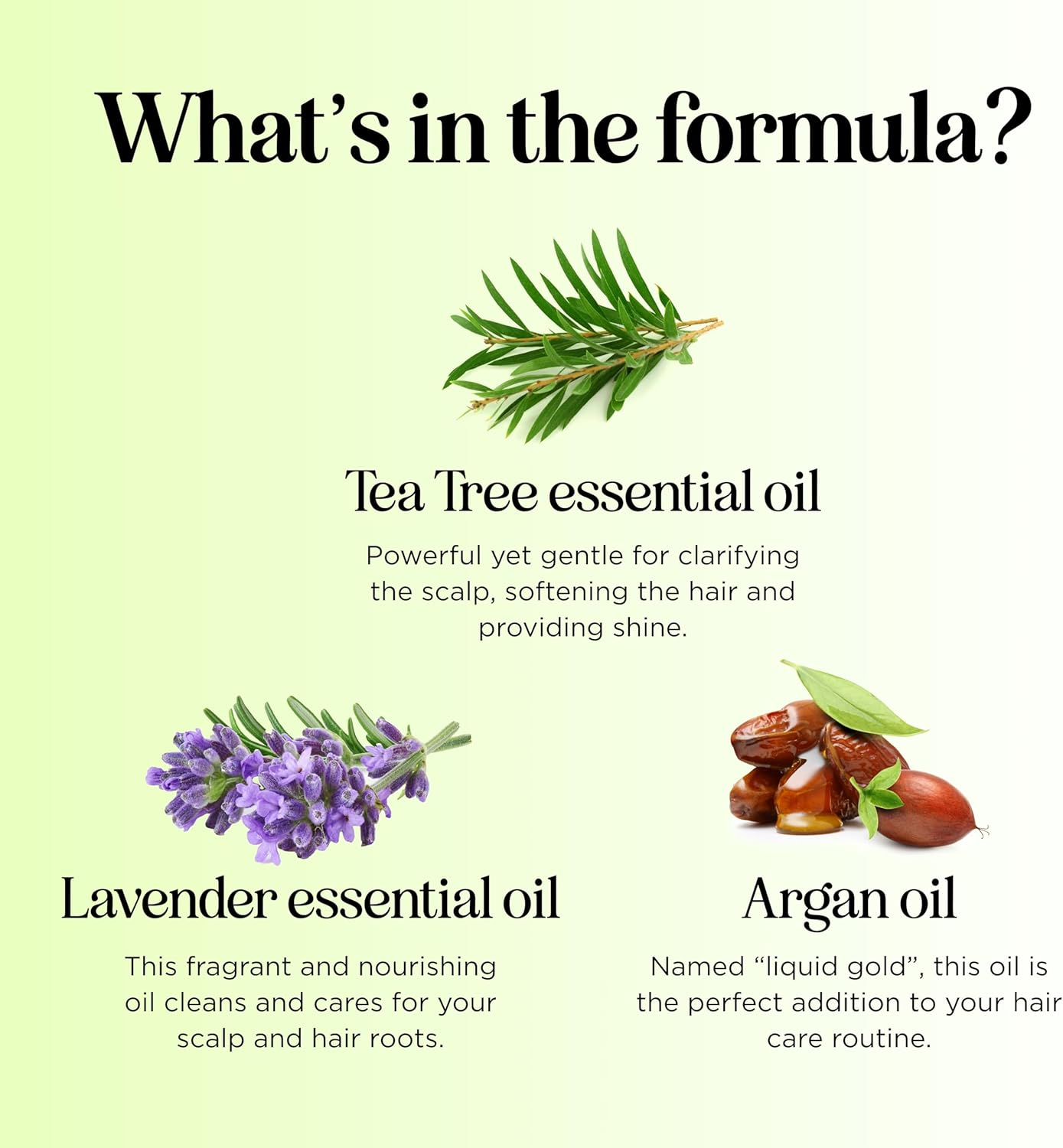 What's in the formula?

Tea Tree essential oil

Powerful yet gentle for clarifying the scalp, softening the hair and providing shine.

Lavender essential oil

This fragrant and nourishing oil cleans and cares for your scalp and hair roots.

Argan oil

Named "liquid gold", this oil is the perfect addition to your hair care routine.