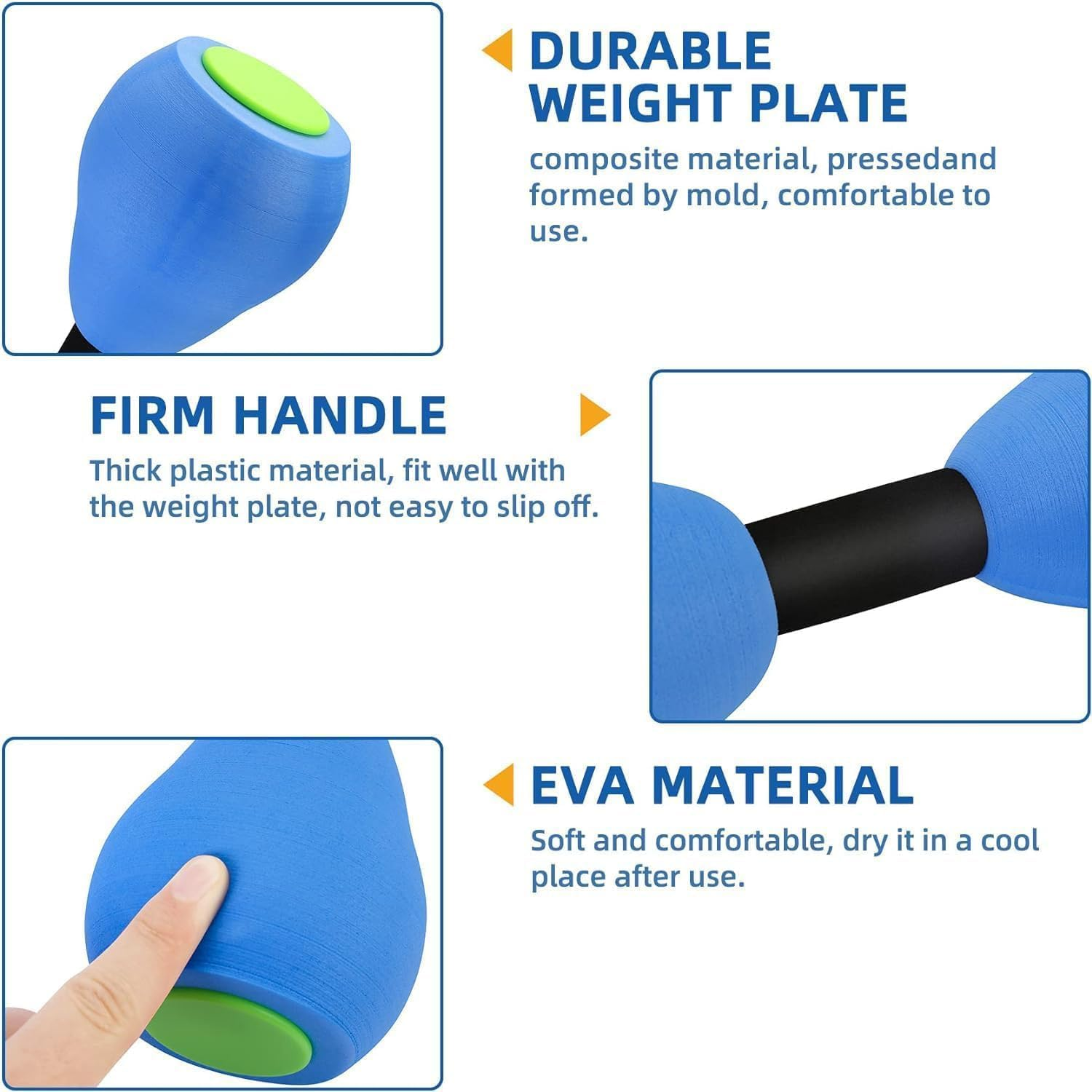 DURABLE WEIGHT PLATE

composite material, pressedand formed by mold, comfortable to use.

FIRM HANDLE

Thick plastic material, fit well with the weight plate, not easy to slip off.

EVA MATERIAL

Soft and comfortable, dry it in a cool place after use.