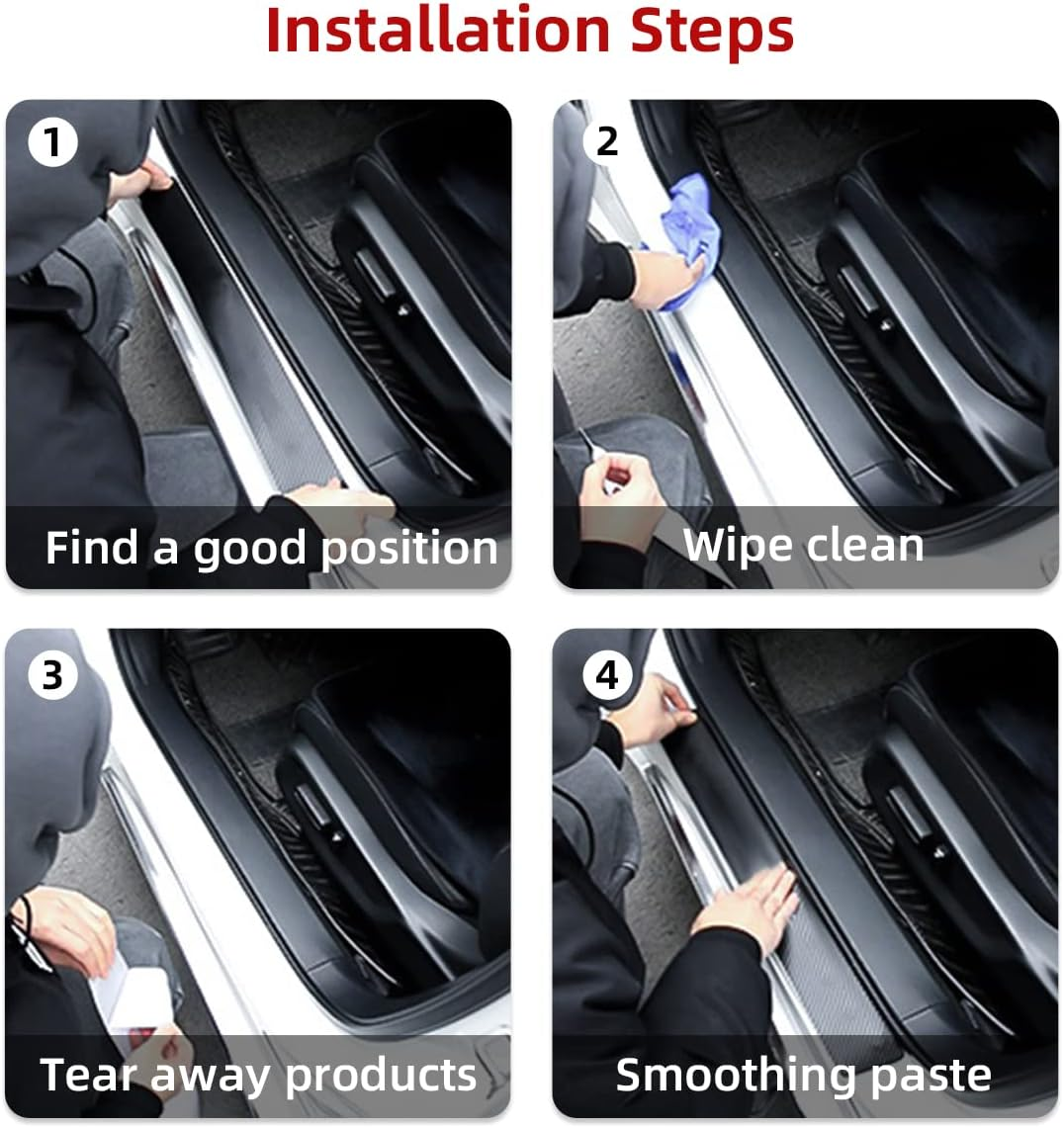 Installation Steps

1
Find a good position

2
Wipe clean

3
Tear away products

4
Smoothing paste