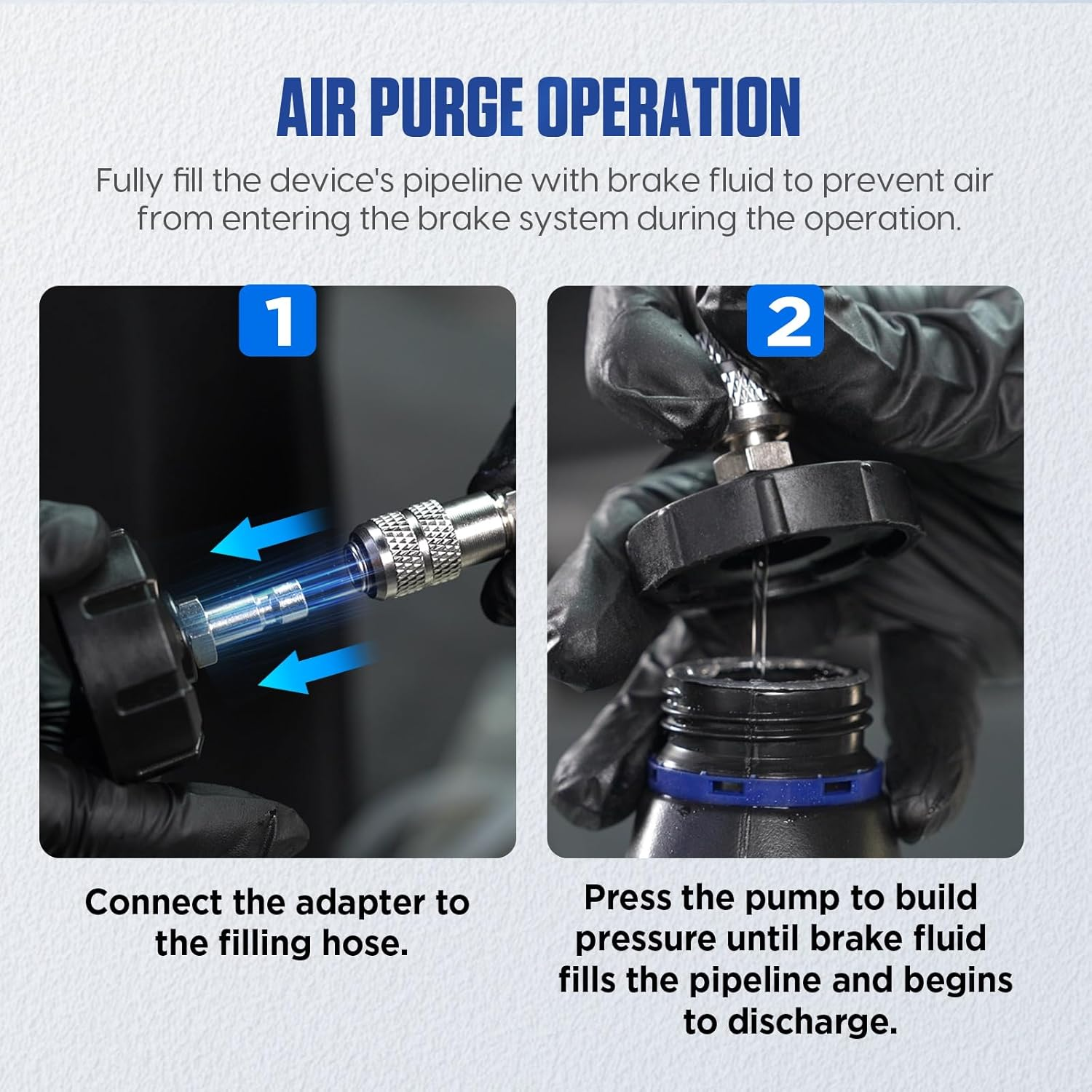 AIR PURGE OPERATION

Fully fill the device's pipeline with brake fluid to prevent air from entering the brake system during the operation.

1

Connect the adapter to the filling hose.

2

Press the pump to build pressure until brake fluid fills the pipeline and begins to discharge.