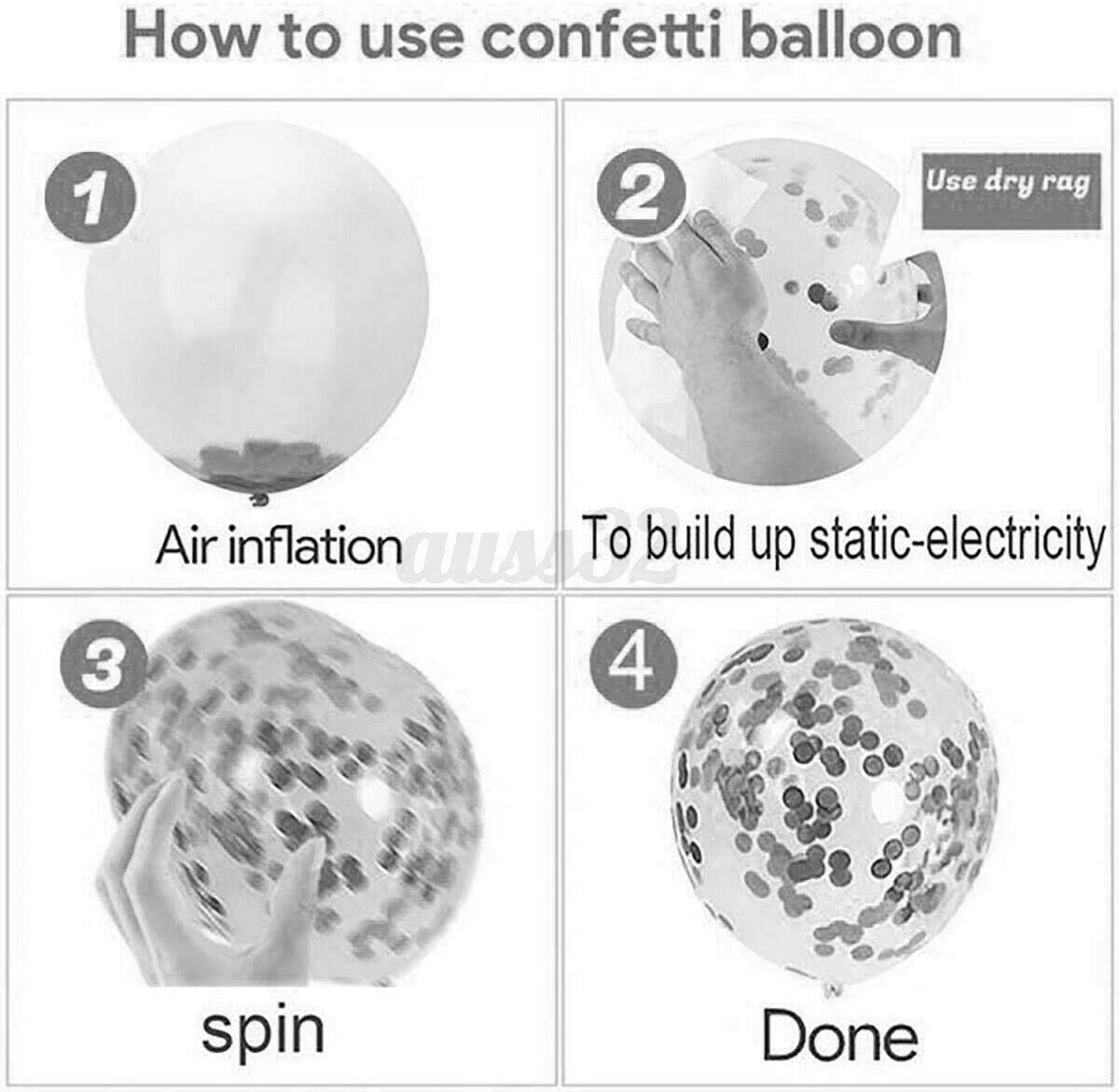 How to use confetti balloon

1

Air inflation

2

Use dry rag

To build up static-electricity

auss32

3

spin

4

Done