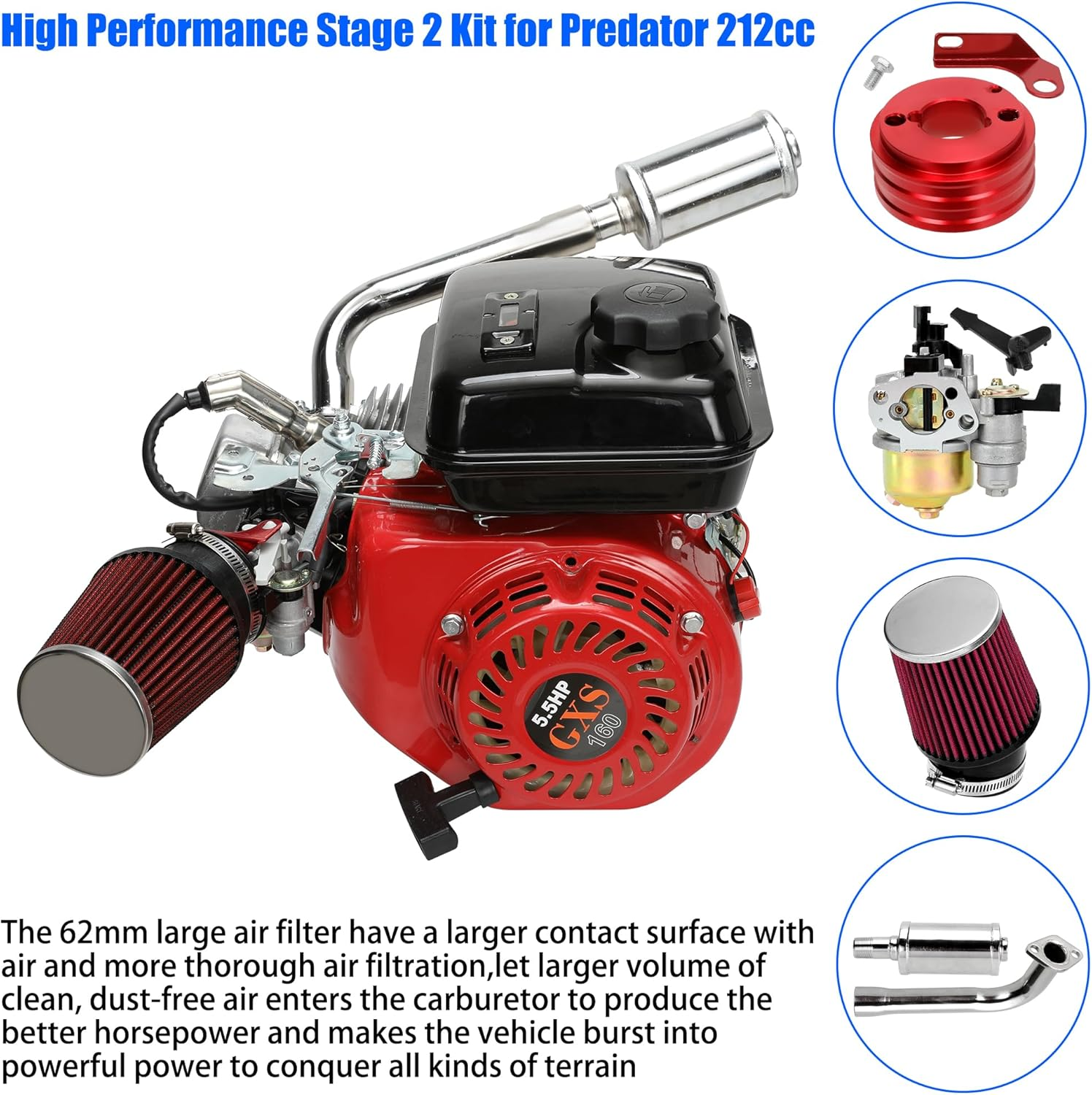 High Performance Stage 2 Kit for Predator 212cc

5.5HP
GXS
160

The 62mm large air filter have a larger contact surface with air and more thorough air filtration,let larger volume of clean, dust-free air enters the carburetor to produce the better horsepower and makes the vehicle burst into powerful power to conquer all kinds of terrain