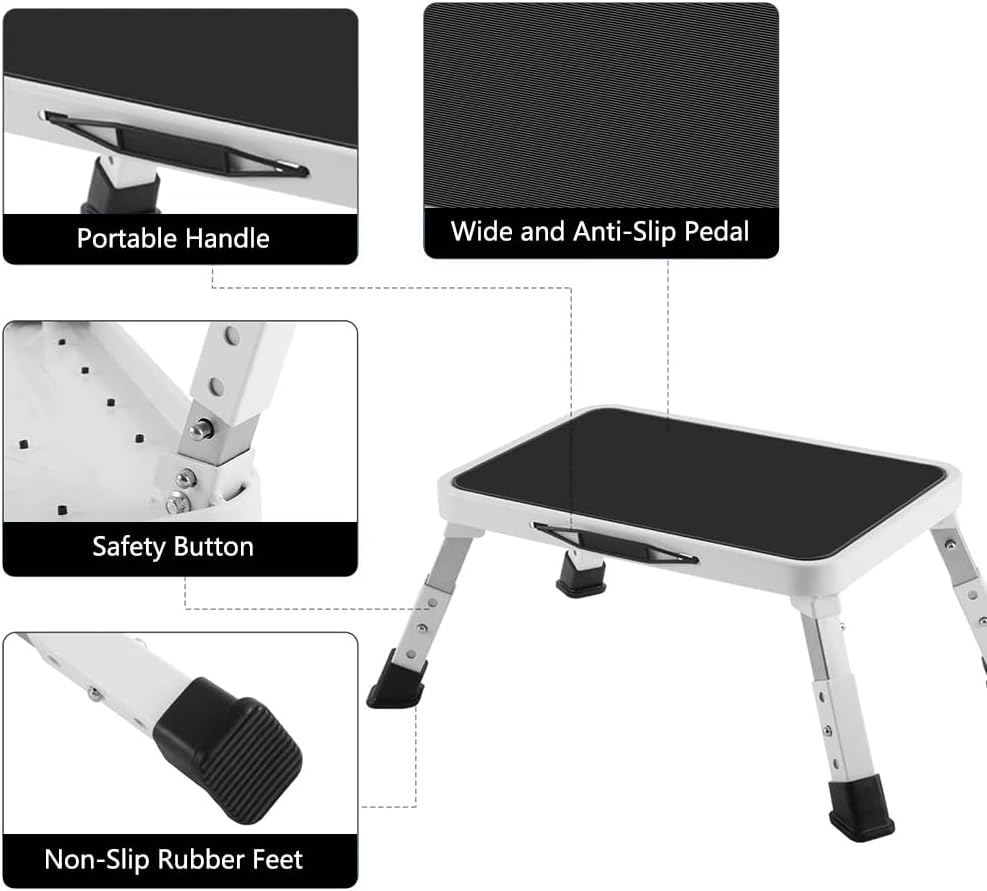 Portable Handle

Wide and Anti-Slip Pedal

Safety Button

Non-Slip Rubber Feet