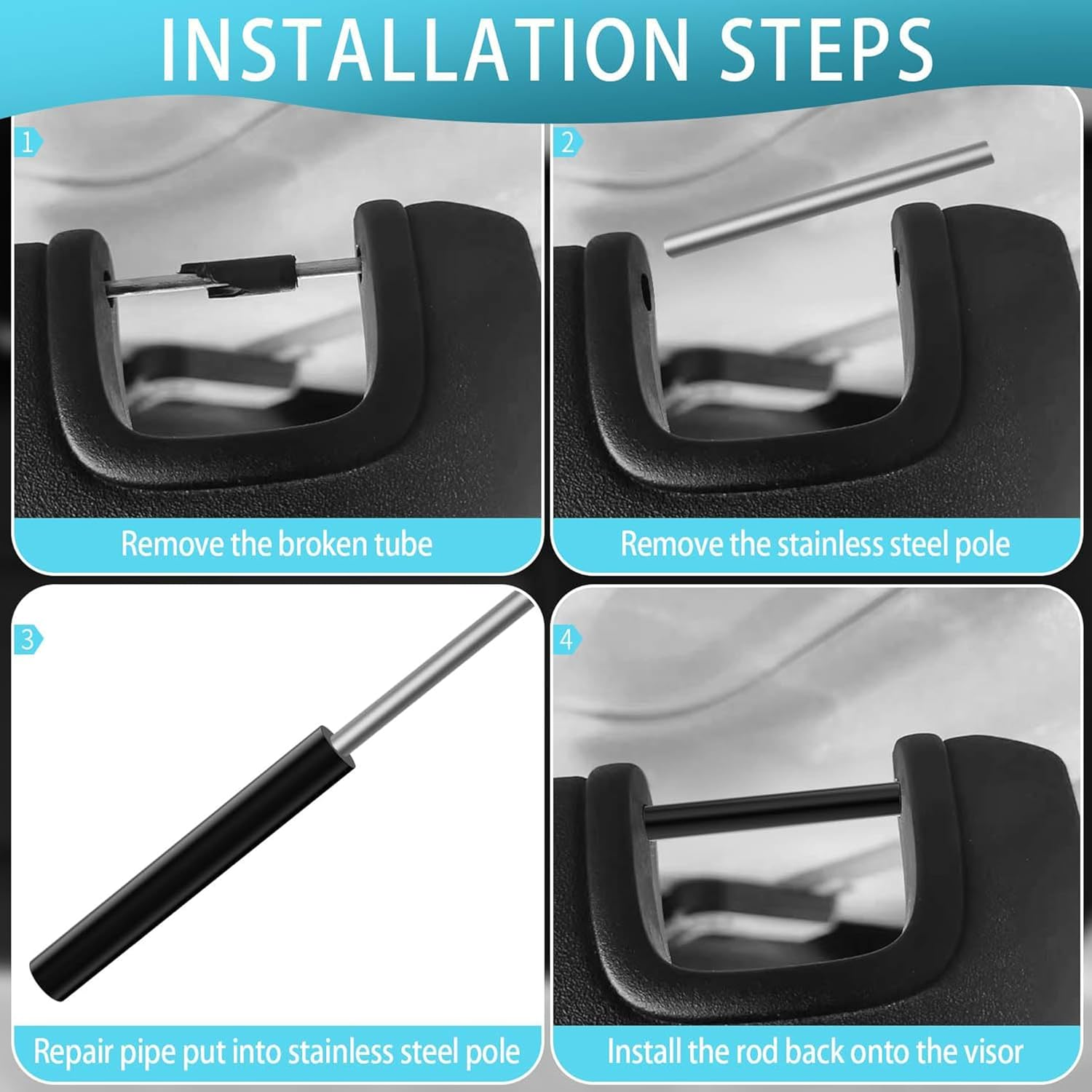 INSTALLATION STEPS

1

Remove the broken tube

2

Remove the stainless steel pole

3

Repair pipe put into stainless steel pole

4

Install the rod back onto the visor