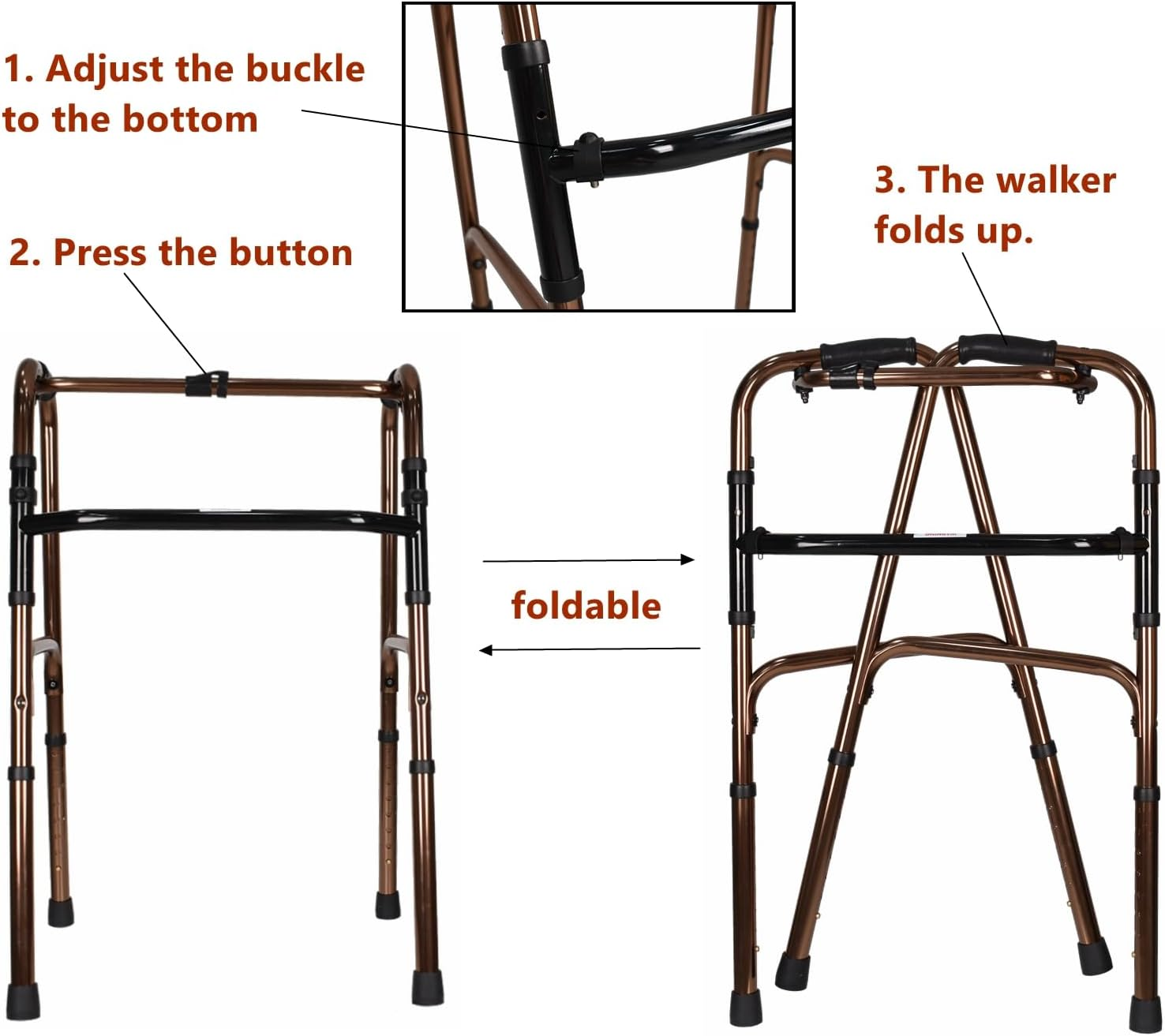 1. Adjust the buckle to the bottom

2. Press the button

3. The walker folds up.

foldable