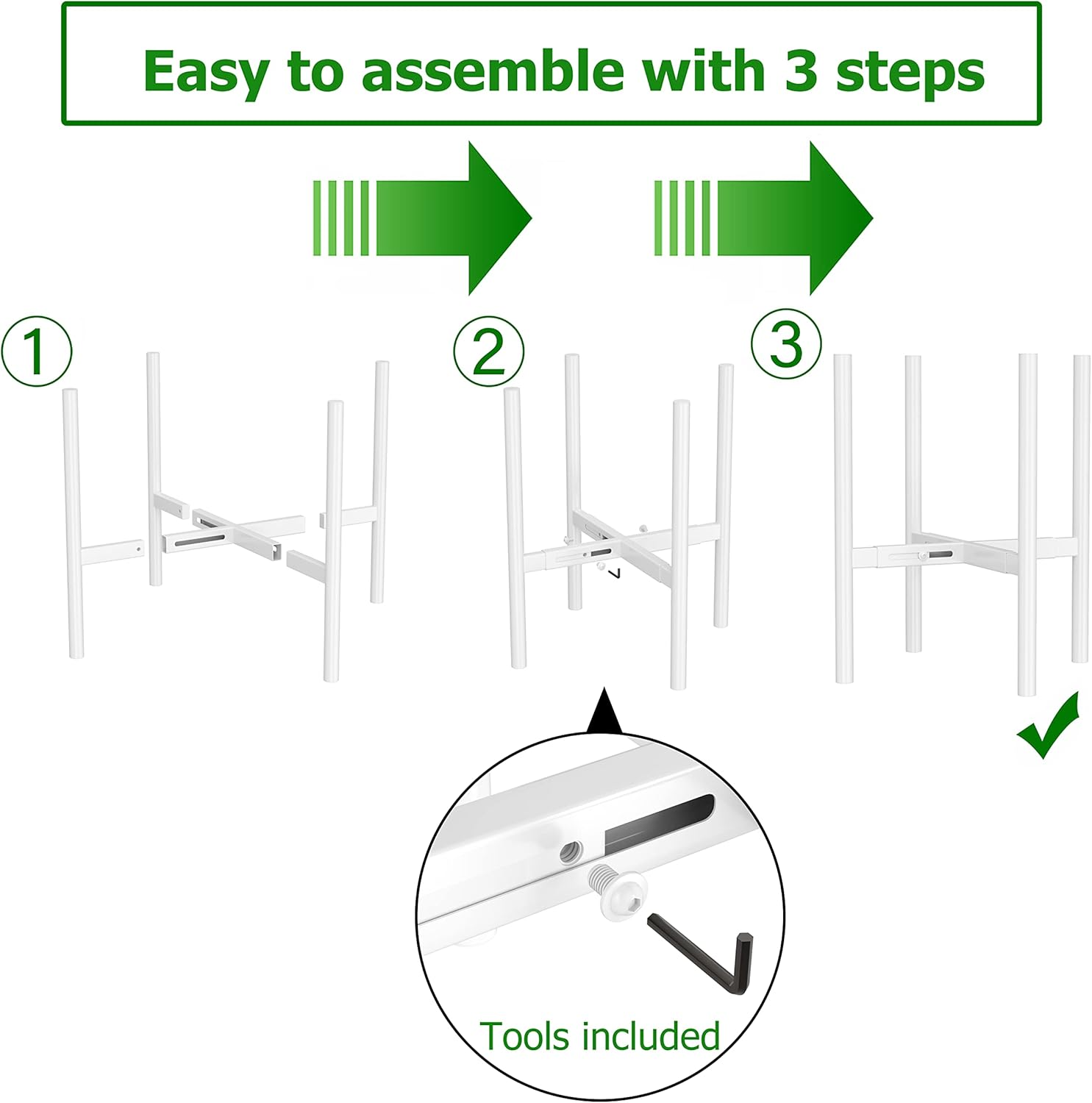 Easy to assemble with 3 steps

①

②

③

Tools included