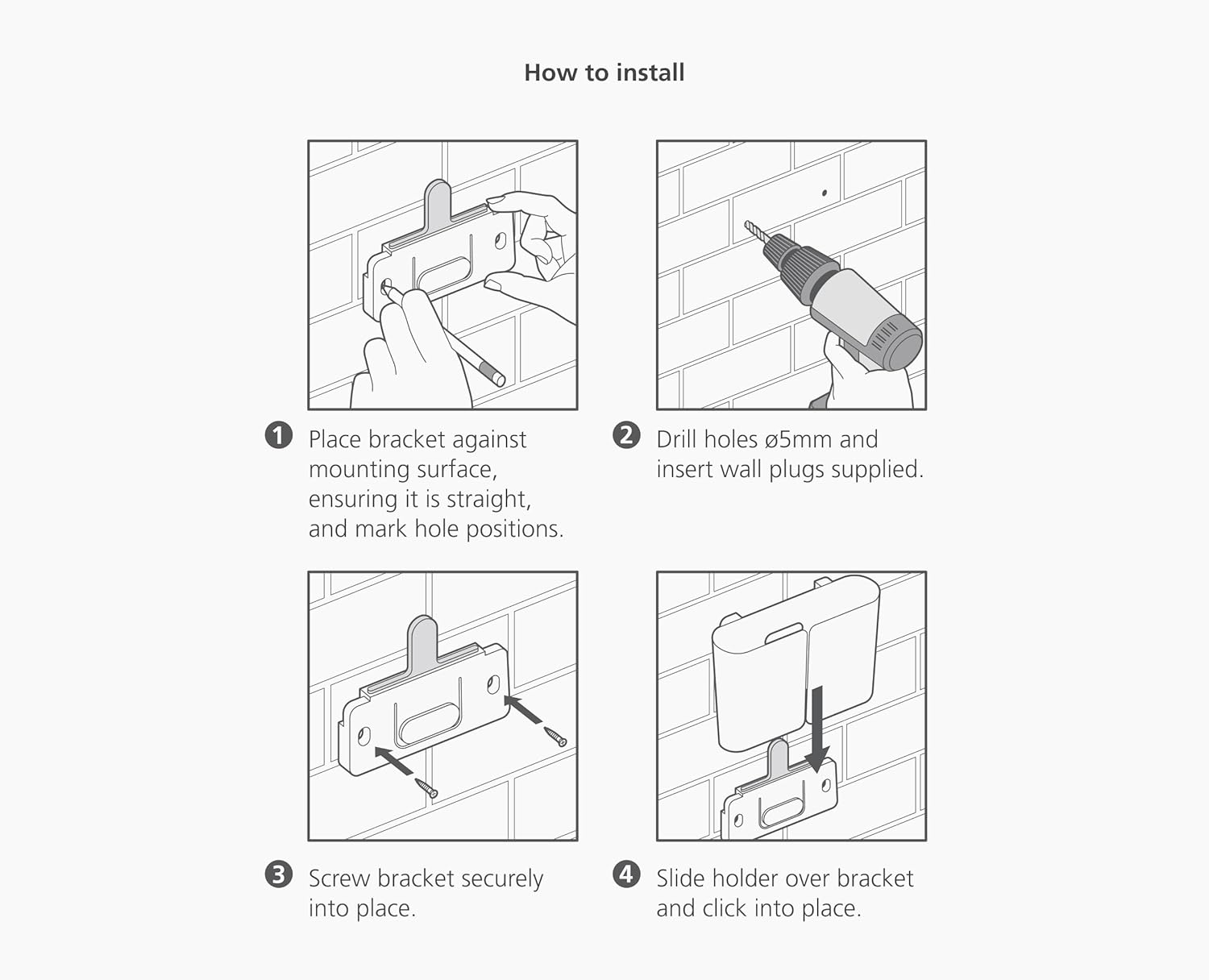 How to install

1 Place bracket against mounting surface, ensuring it is straight, and mark hole positions.

2 Drill holes ø5mm and insert wall plugs supplied.

3 Screw bracket securely into place.

4 Slide holder over bracket and click into place.