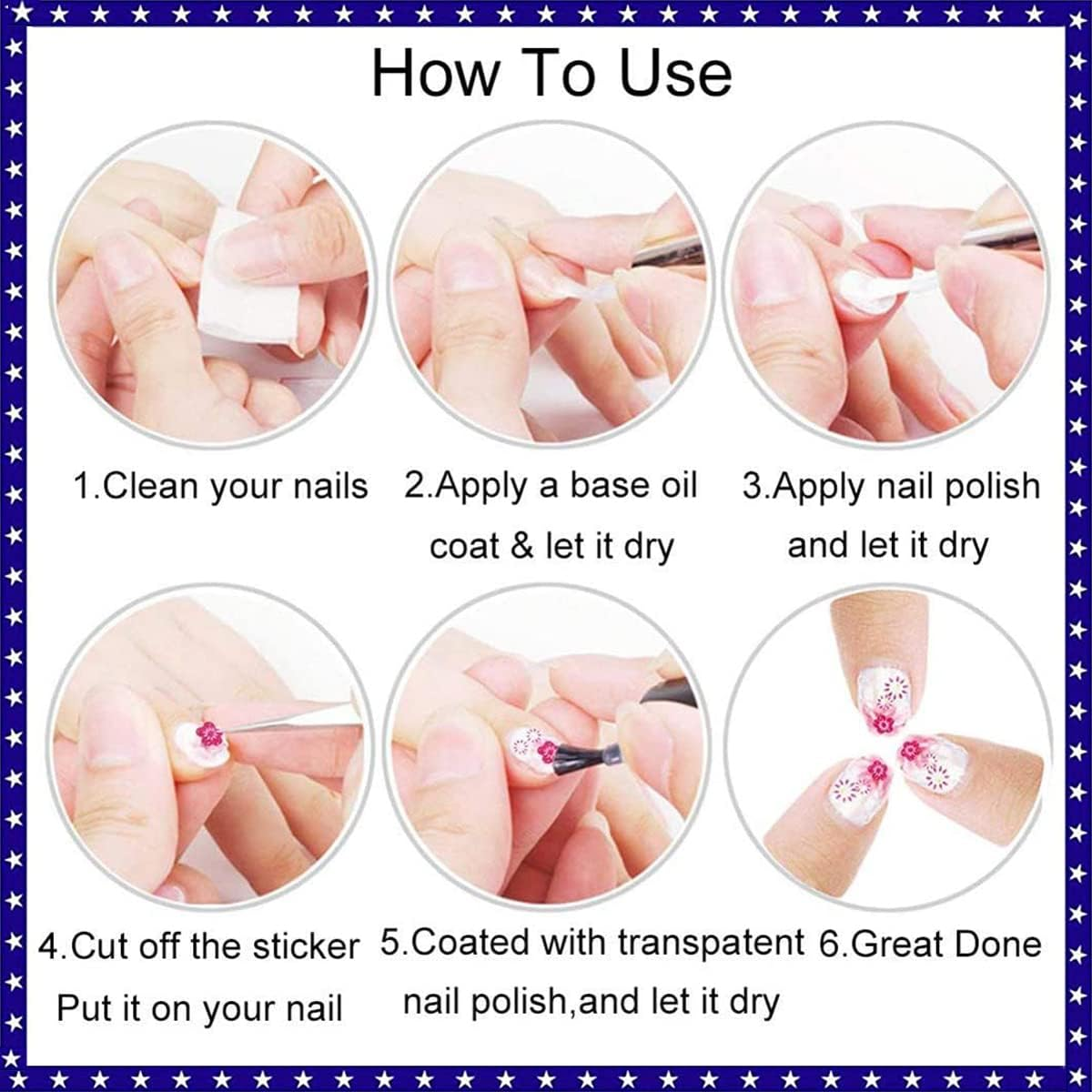 How To Use

1.Clean your nails

2.Apply a base oil coat & let it dry

3.Apply nail polish and let it dry

4.Cut off the sticker Put it on your nail

5.Coated with transpatent nail polish,and let it dry

6.Great Done