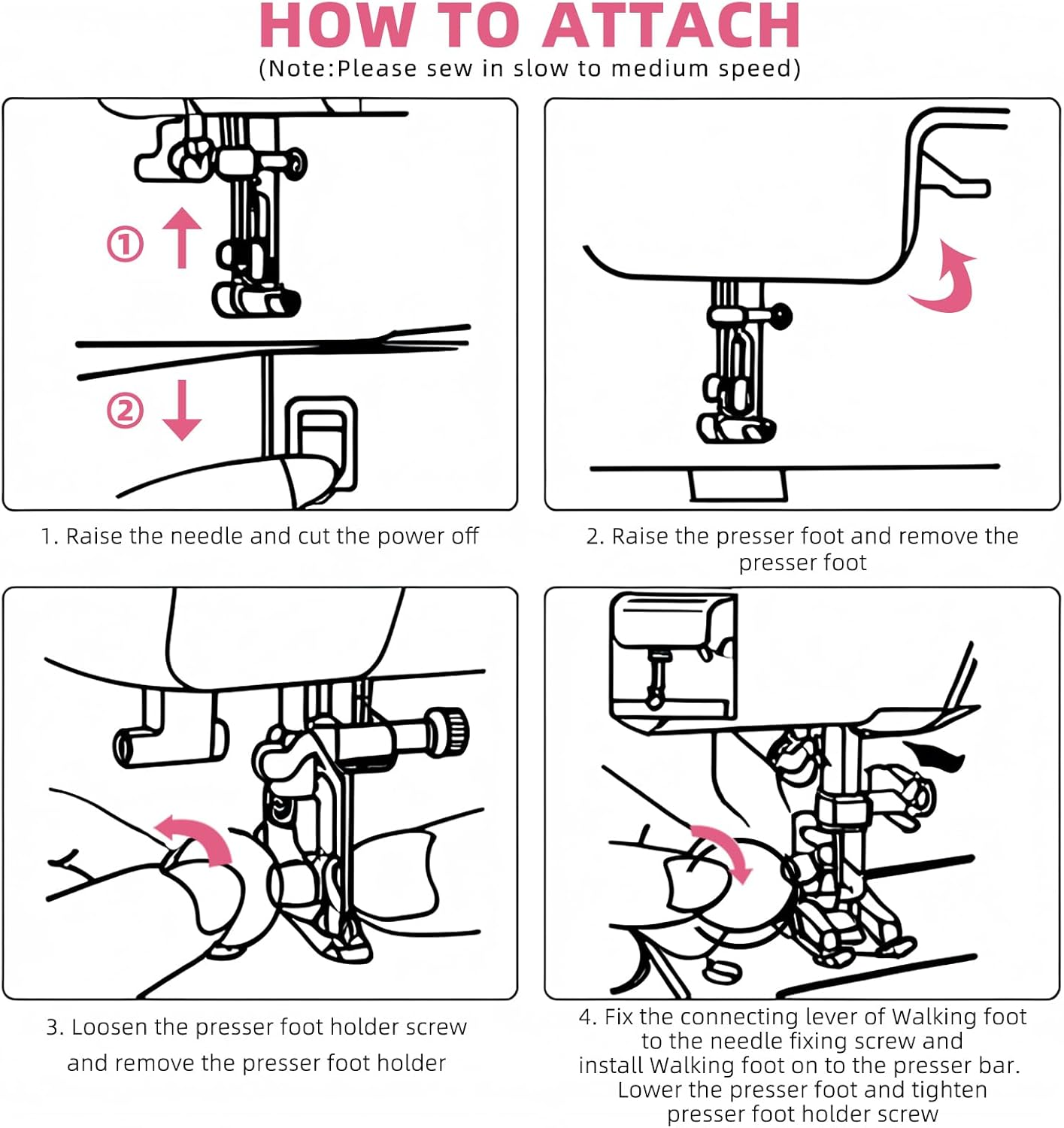 HOW TO ATTACH
(Note:Please sew in slow to medium speed)

①

②

1. Raise the needle and cut the power off

2. Raise the presser foot and remove the presser foot

3. Loosen the presser foot holder screw and remove the presser foot holder

4. Fix the connecting lever of Walking foot to the needle fixing screw and install Walking foot on to the presser bar. Lower the presser foot and tighten presser foot holder screw