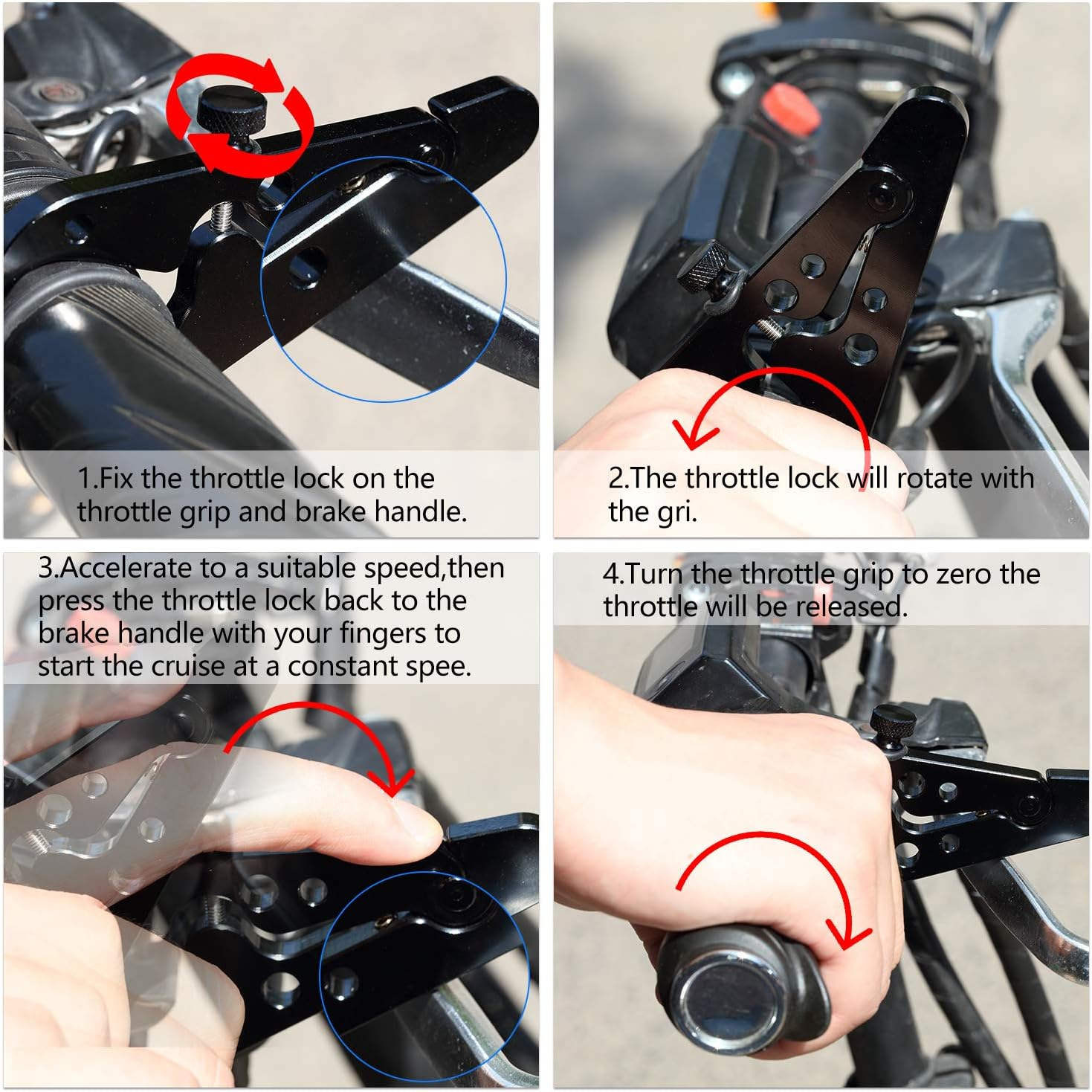 1.Fix the throttle lock on the throttle grip and brake handle.

2.The throttle lock will rotate with the gri.

3.Accelerate to a suitable speed,then press the throttle lock back to the brake handle with your fingers to start the cruise at a constant spee.

4.Turn the throttle grip to zero the throttle will be released.