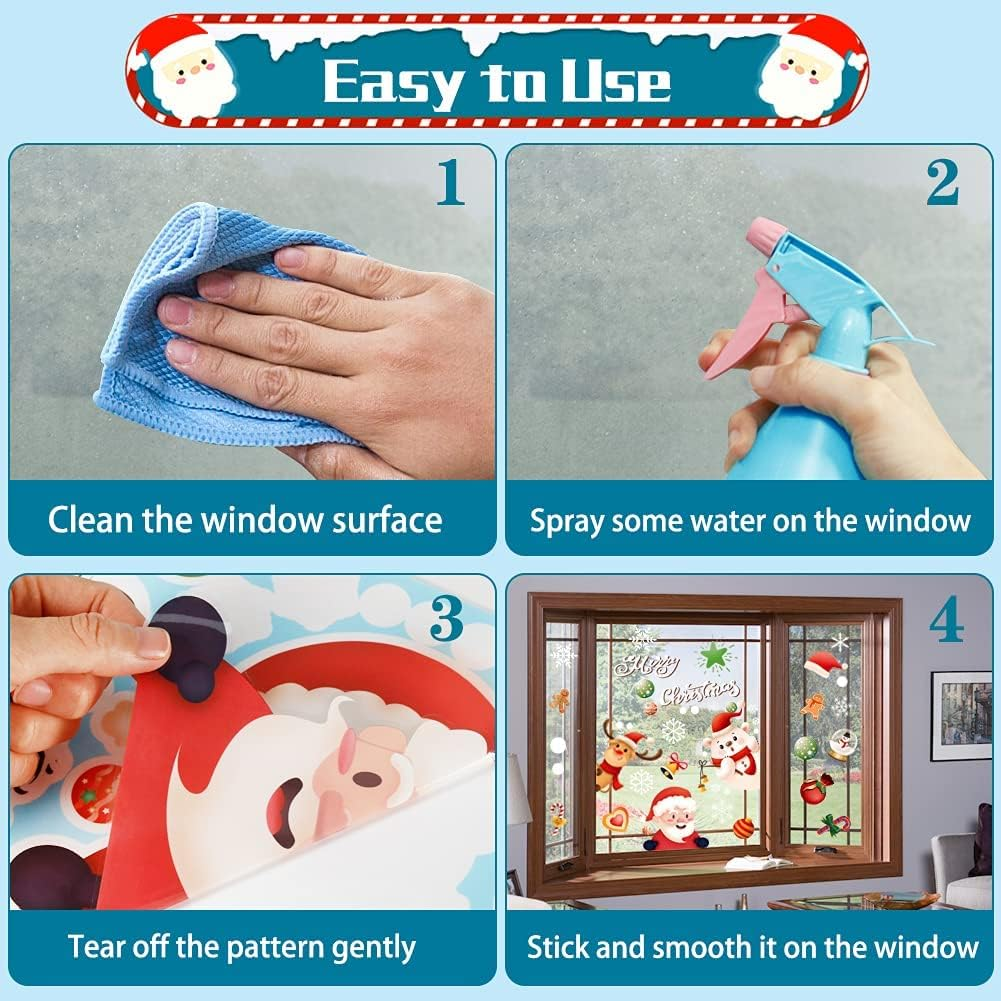 Easy to Use

1
Clean the window surface

2
Spray some water on the window

3
Tear off the pattern gently

4
Merry Christmas
Stick and smooth it on the window