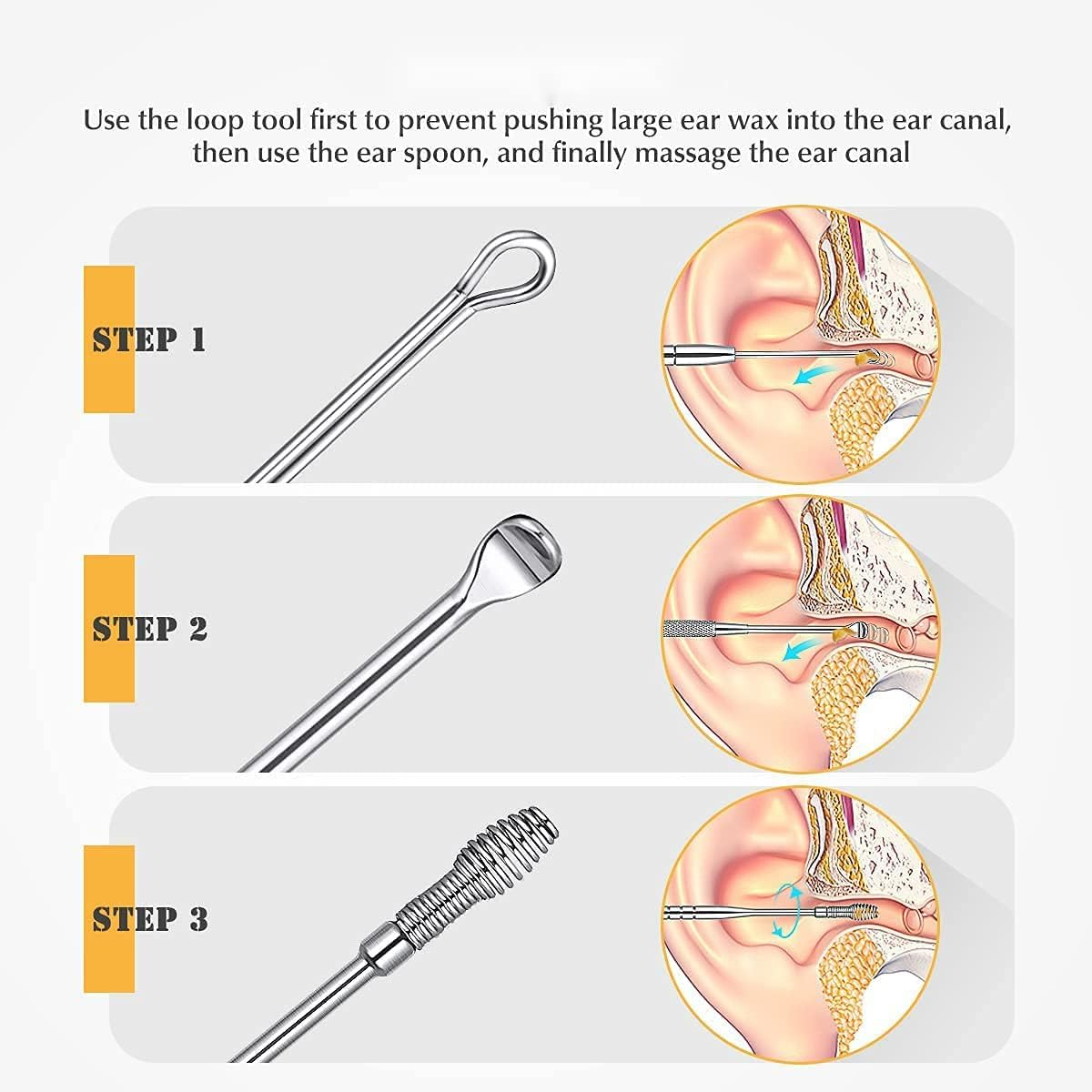 Use the loop tool first to prevent pushing large ear wax into the ear canal, then use the ear spoon, and finally massage the ear canal

STEP 1

STEP 2

STEP 3