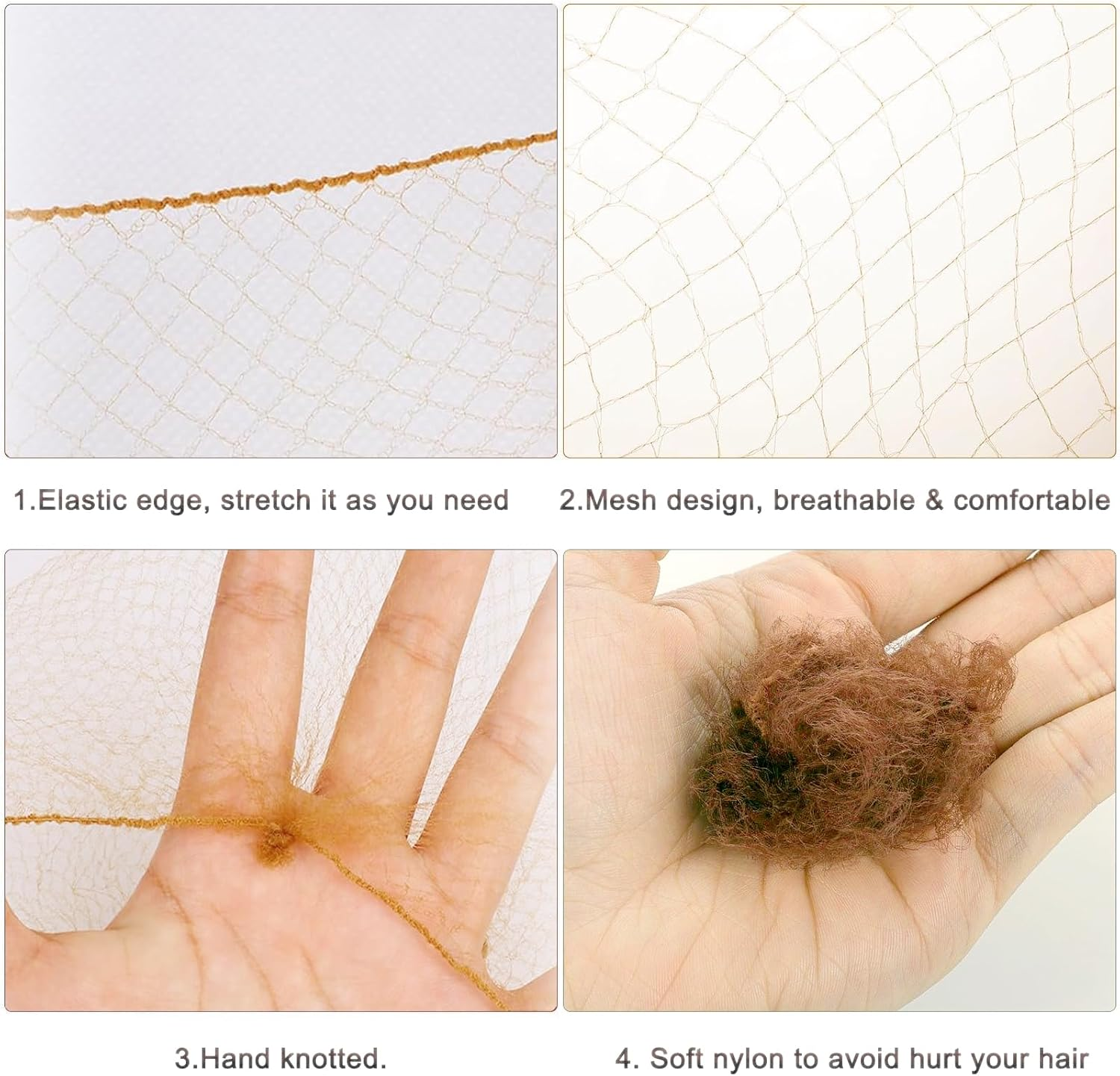 1.Elastic edge, stretch it as you need

2.Mesh design, breathable & comfortable

3.Hand knotted.

4. Soft nylon to avoid hurt your hair