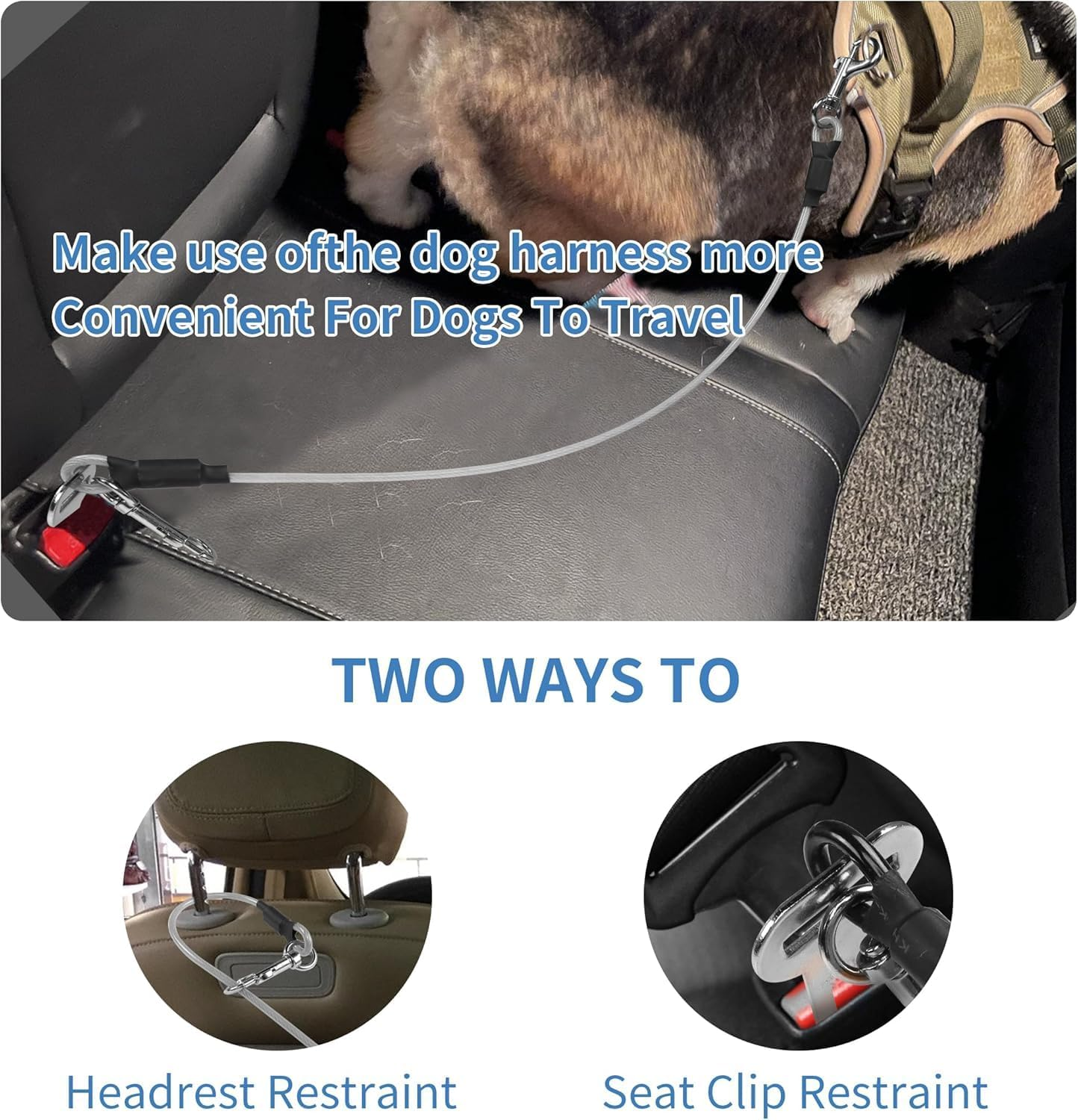 Make use ofthe dog harness more Convenient For Dogs To Travel

TWO WAYS TO

Headrest Restraint

Seat Clip Restraint