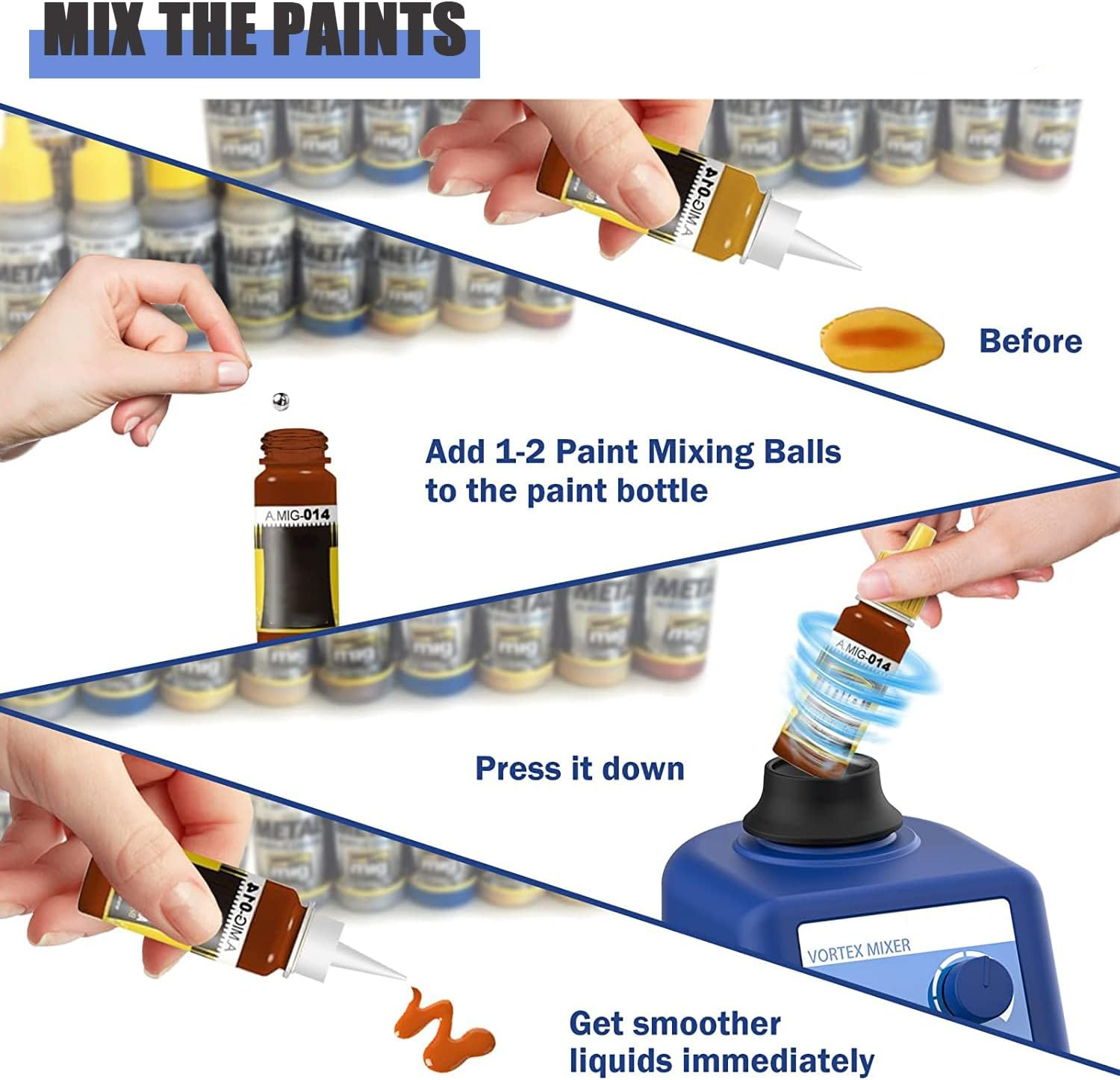 MIX THE PAINTS

A.MIG-014

Before

Add 1-2 Paint Mixing Balls to the paint bottle

A.MIG-014

A.MIG-014

Press it down

A.MIG-014

VORTEX MIXER

Get smoother liquids immediately