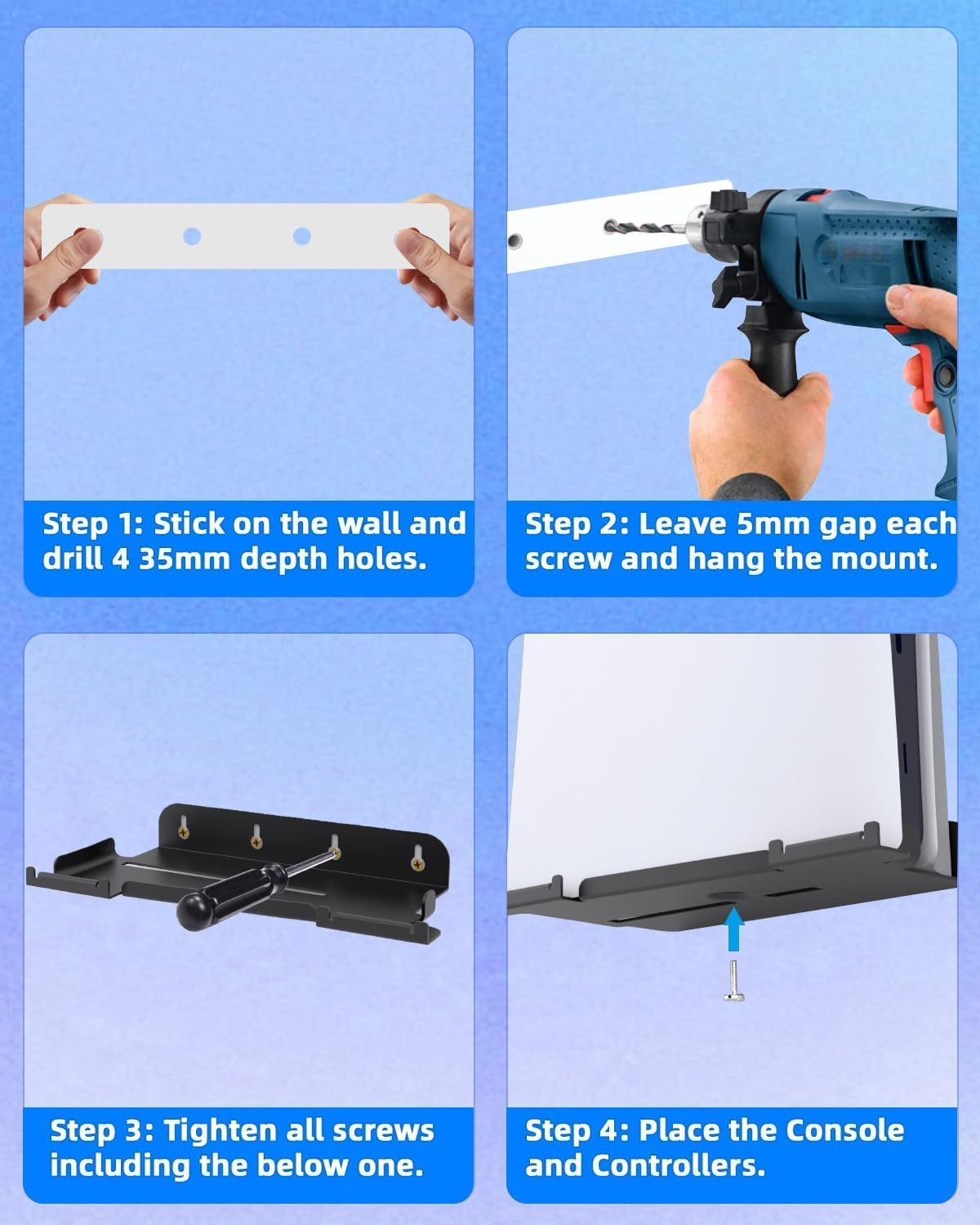 Step 1: Stick on the wall and drill 4 35mm depth holes.

Step 2: Leave 5mm gap each screw and hang the mount.

Step 3: Tighten all screws including the below one.

Step 4: Place the Console and Controllers.