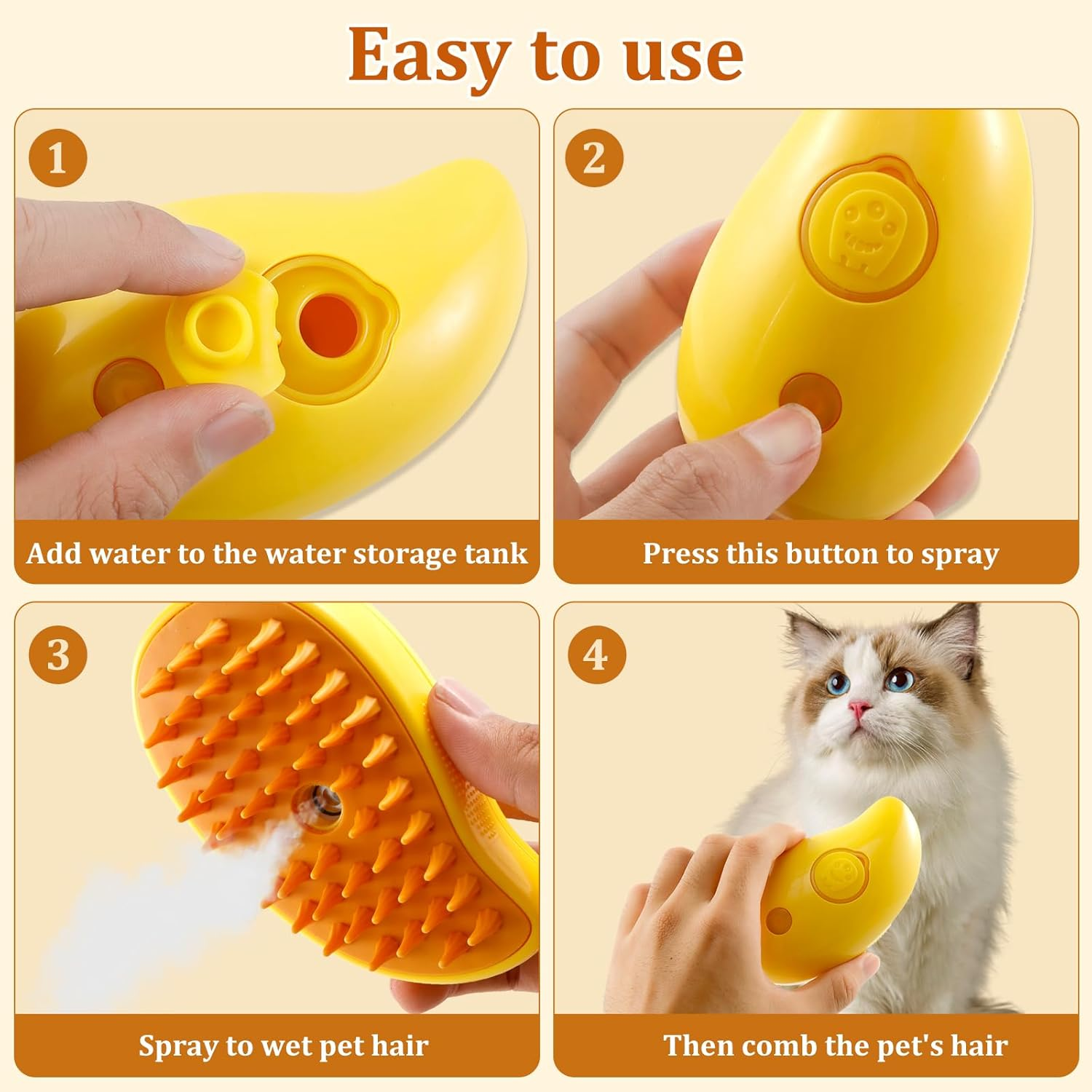 Easy to use

1

Add water to the water storage tank

2

Press this button to spray

3

Spray to wet pet hair

4

Then comb the pet's hair