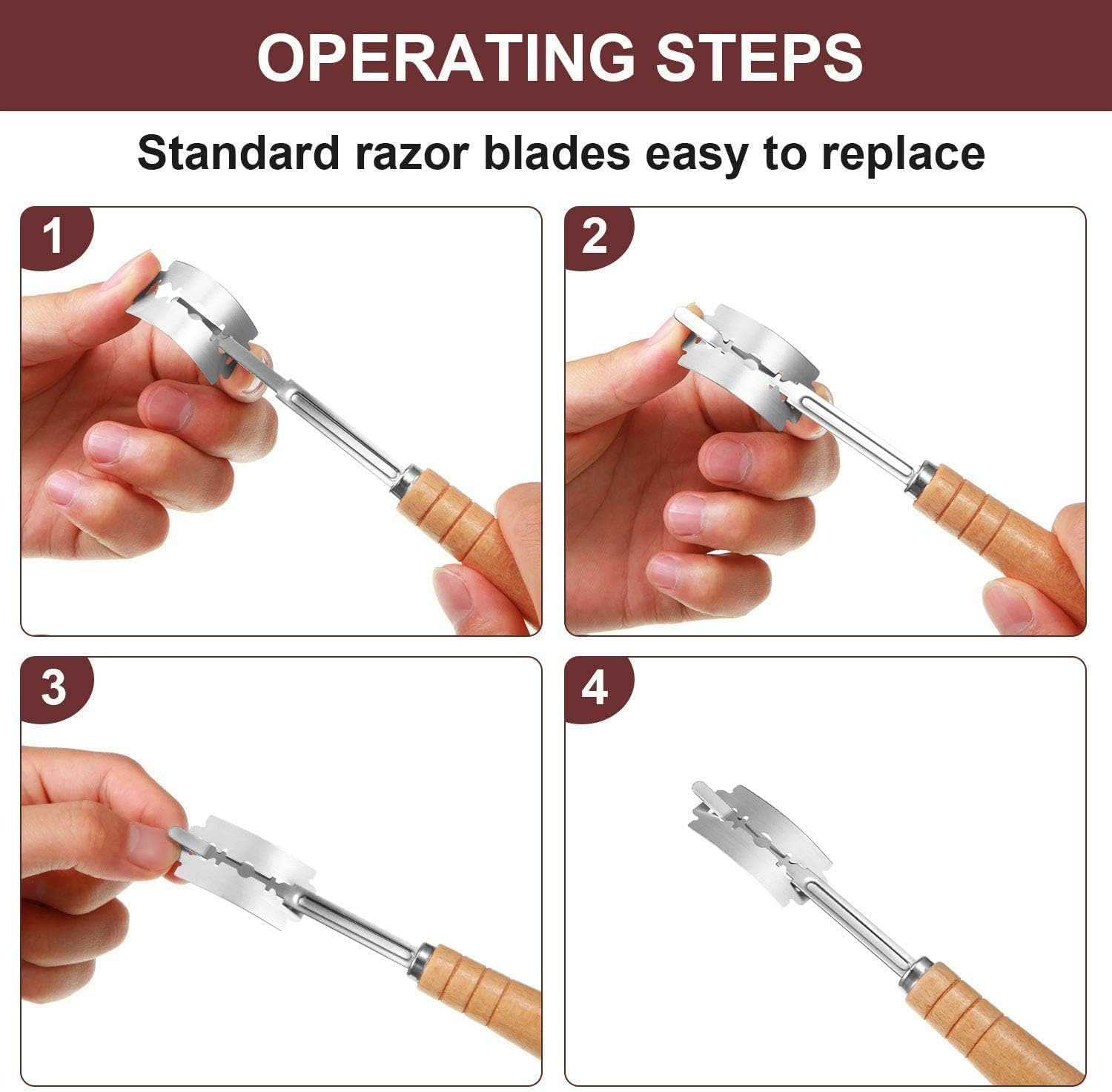 OPERATING STEPS

Standard razor blades easy to replace

1

2

3

4