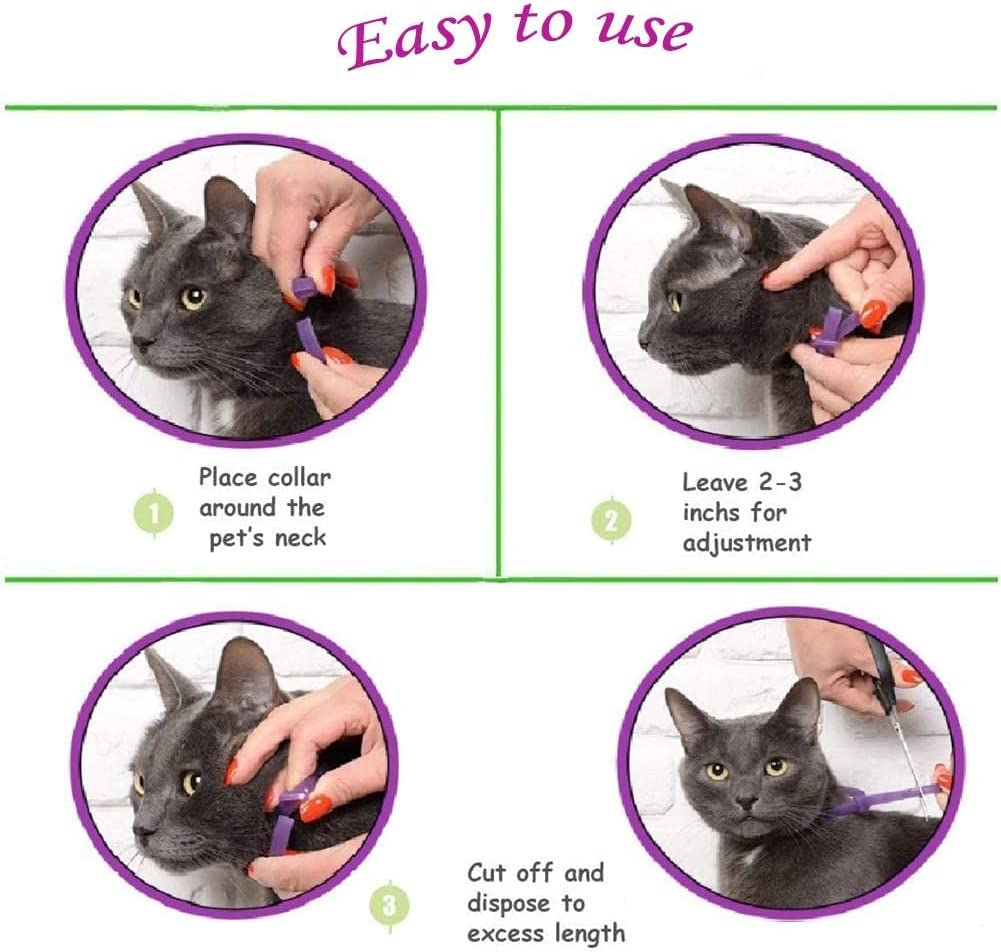 Easy to use

1 Place collar around the pet's neck

2 Leave 2-3 inchs for adjustment

3 Cut off and dispose to excess length