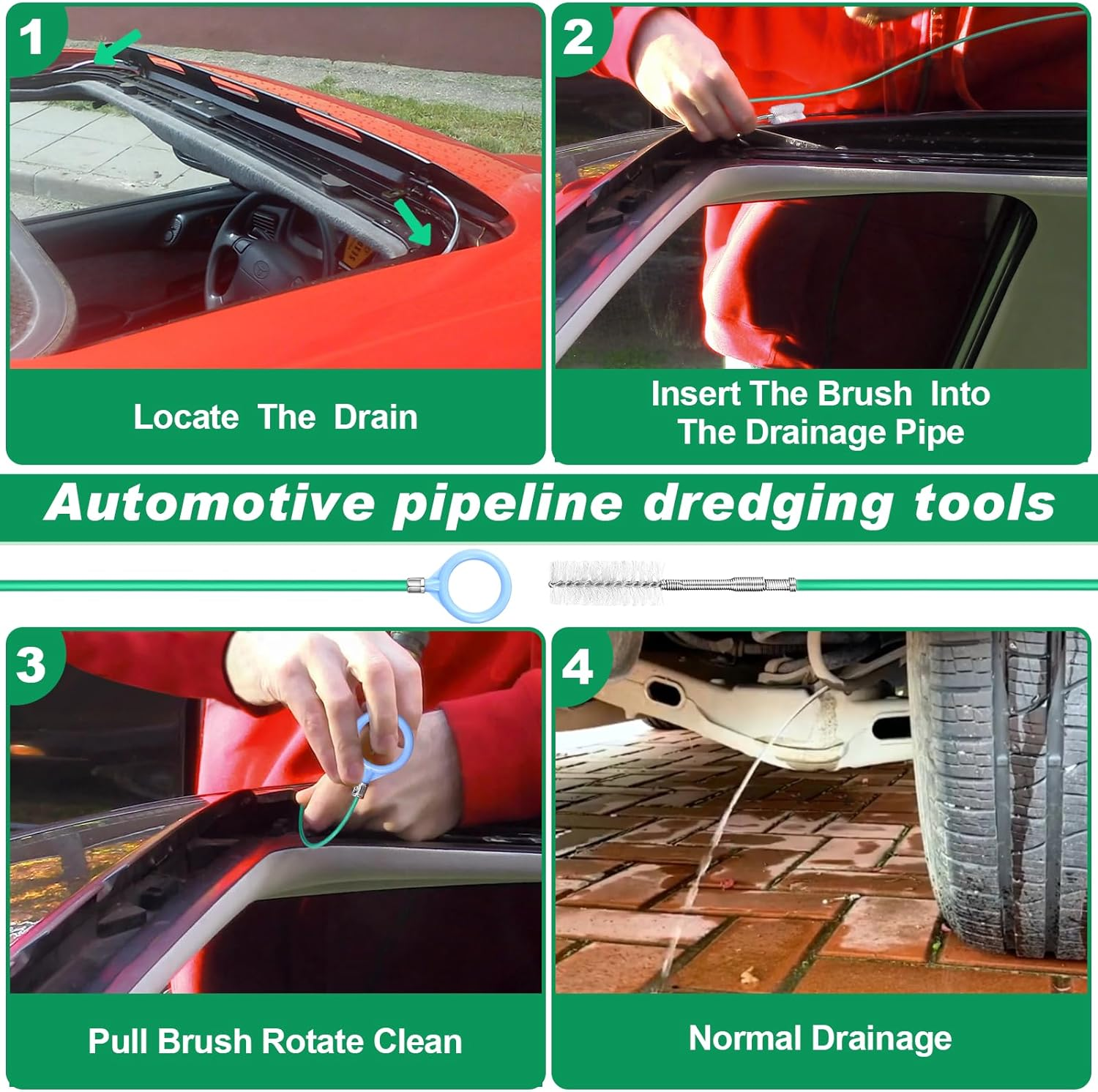 1

Locate The Drain

2

Insert The Brush Into The Drainage Pipe

Automotive pipeline dredging tools

3

Pull Brush Rotate Clean

4

Normal Drainage