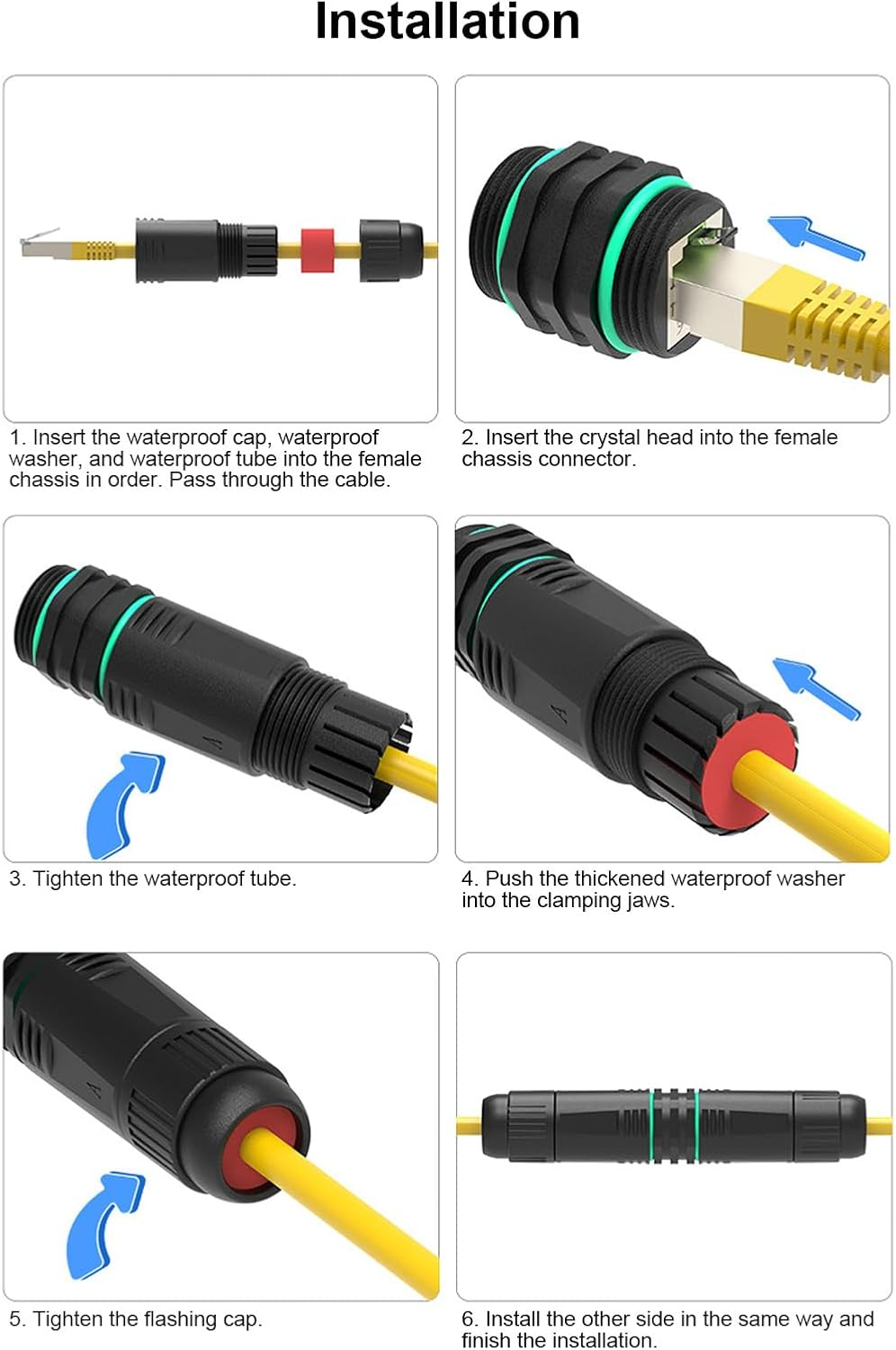 Installation

1. Insert the waterproof cap, waterproof washer, and waterproof tube into the female chassis in order. Pass through the cable.

2. Insert the crystal head into the female chassis connector.

3. Tighten the waterproof tube.

4. Push the thickened waterproof washer into the clamping jaws.

5. Tighten the flashing cap.

6. Install the other side in the same way and finish the installation.