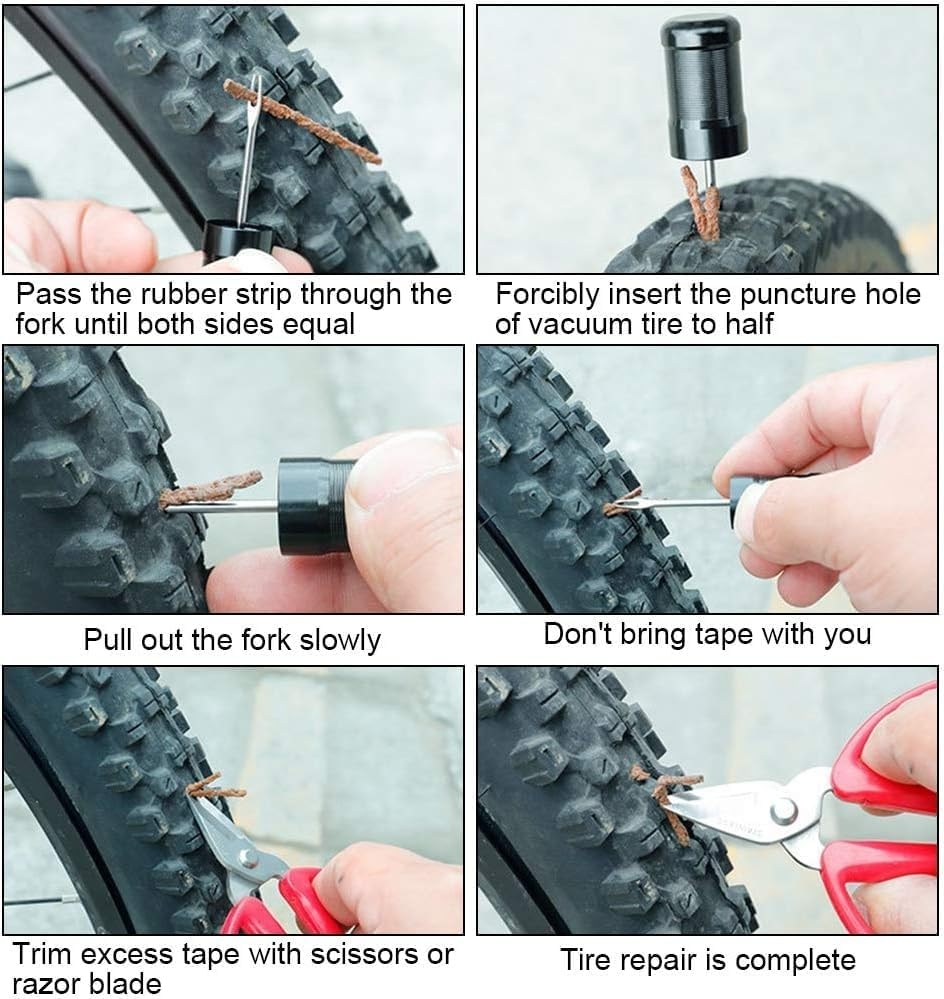 Pass the rubber strip through the fork until both sides equal

Forcibly insert the puncture hole of vacuum tire to half

Pull out the fork slowly

Don't bring tape with you

Trim excess tape with scissors or razor blade

Tire repair is complete