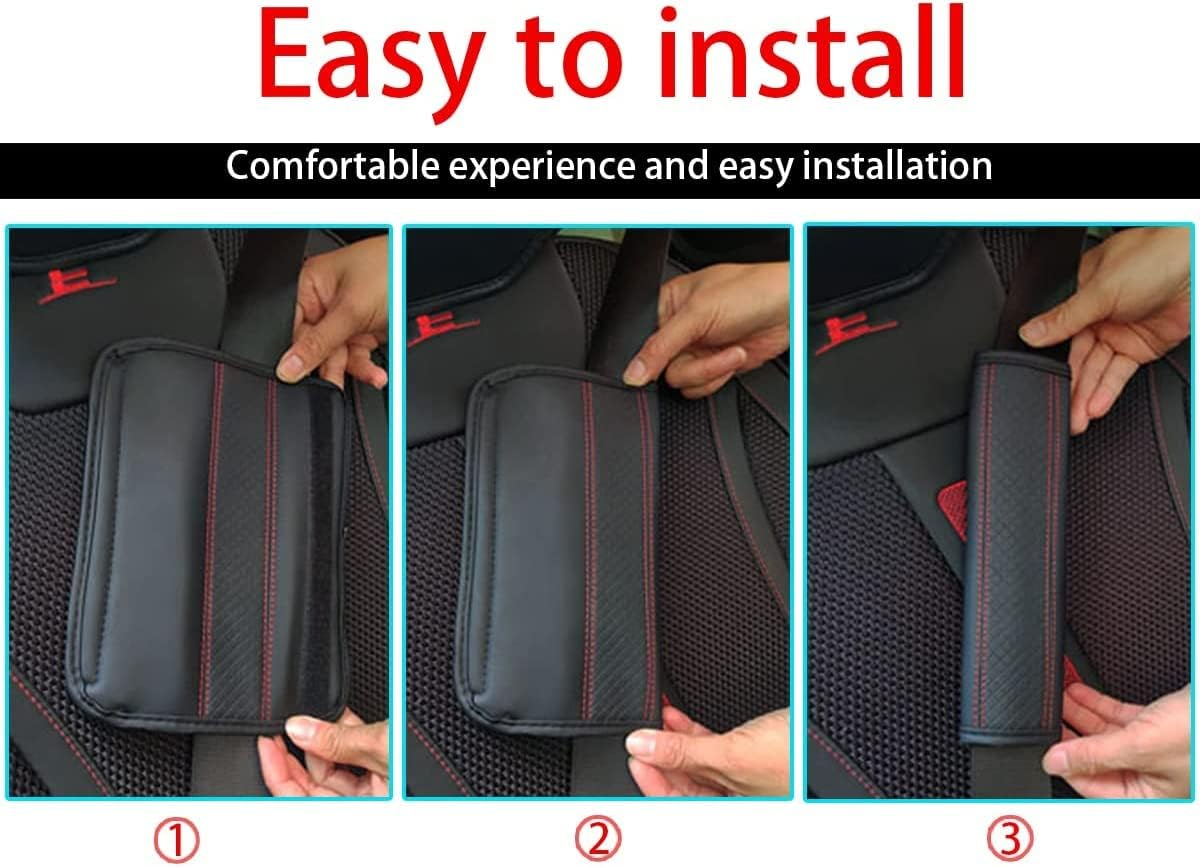 Easy to install

Comfortable experience and easy installation

①

②

③