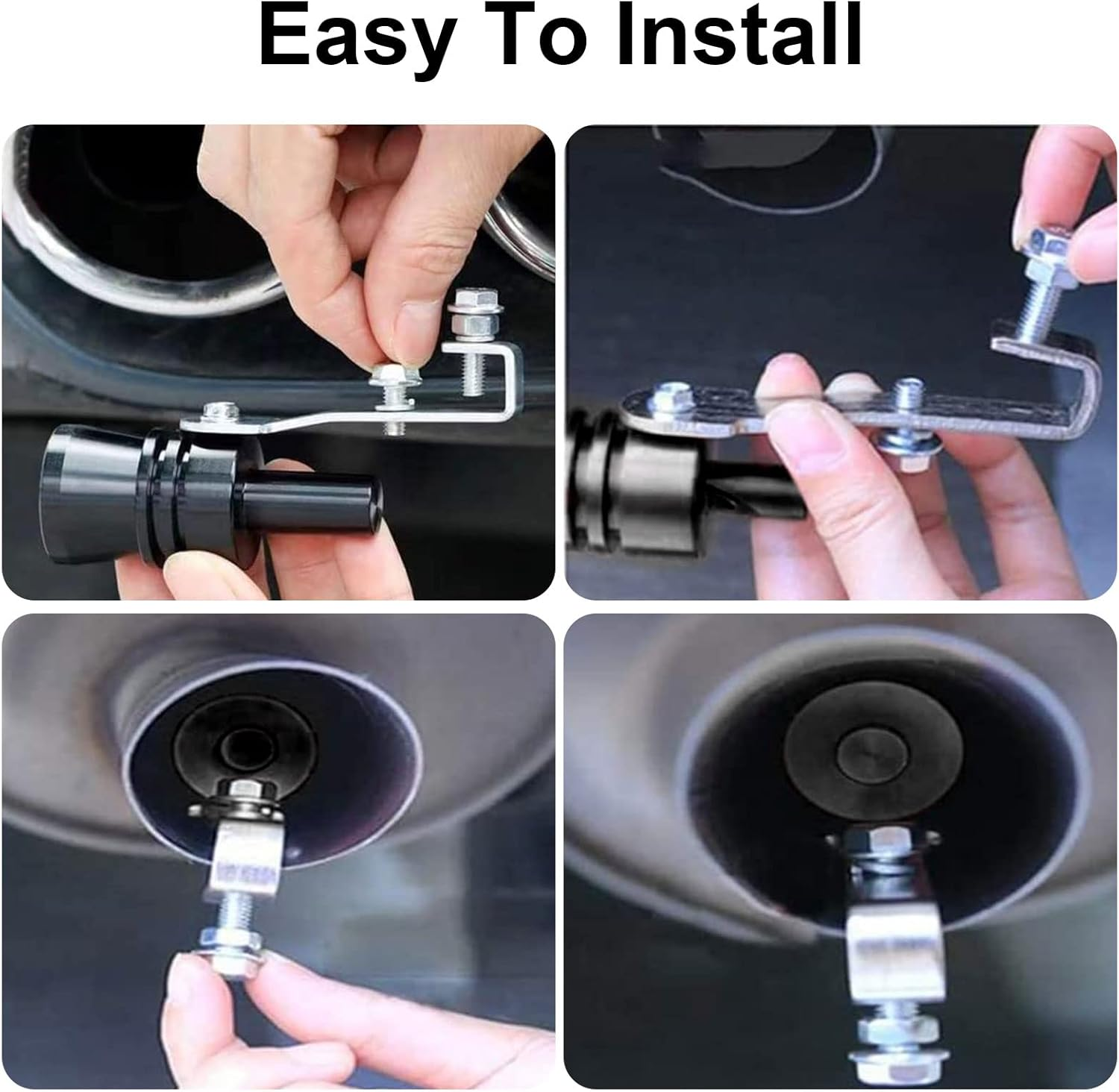 Easy To Install