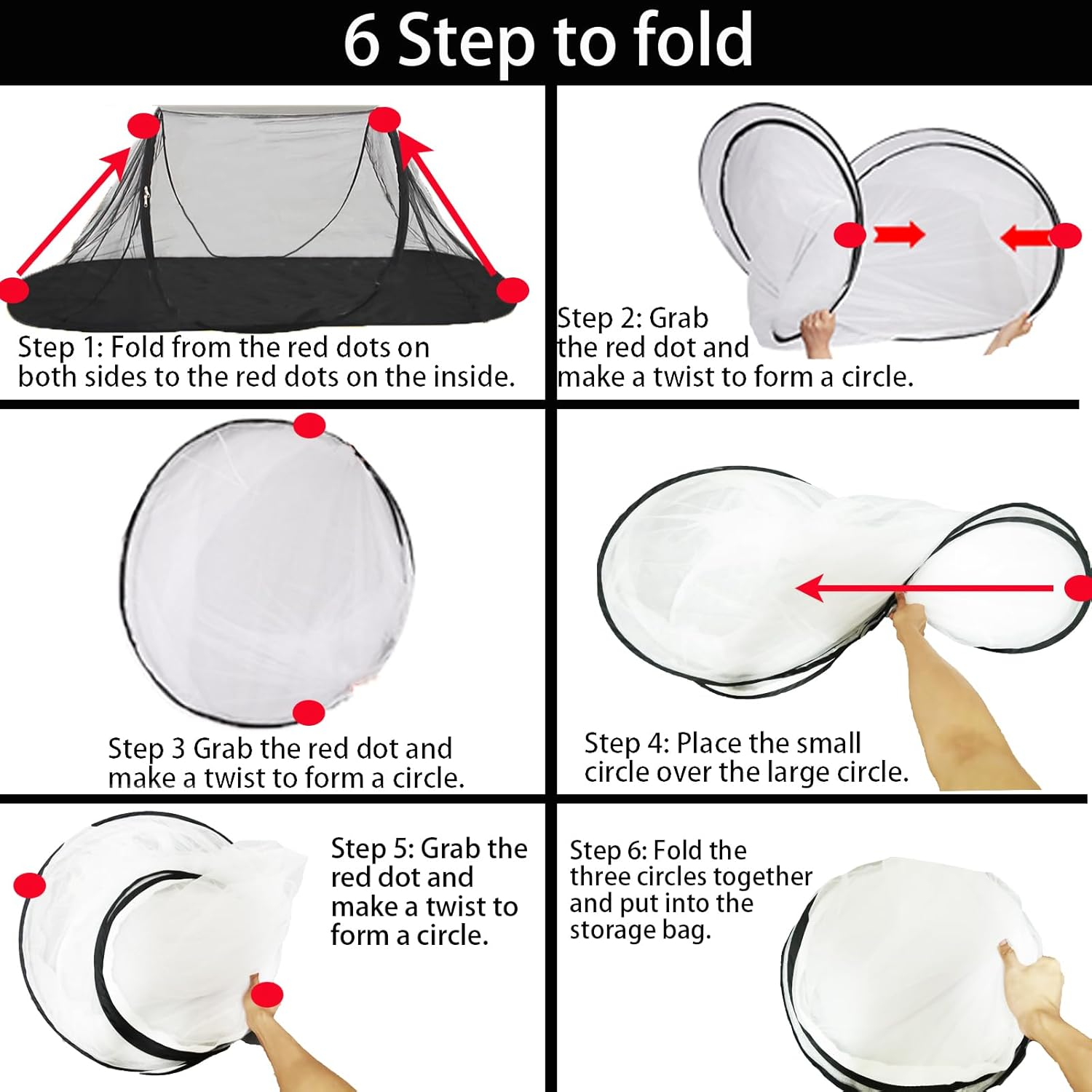 6 Step to fold

Step 1: Fold from the red dots on both sides to the red dots on the inside.

Step 2: Grab the red dot and make a twist to form a circle.

Step 3 Grab the red dot and make a twist to form a circle.

Step 4: Place the small circle over the large circle.

Step 5: Grab the red dot and make a twist to form a circle.

Step 6: Fold the three circles together and put into the storage bag.