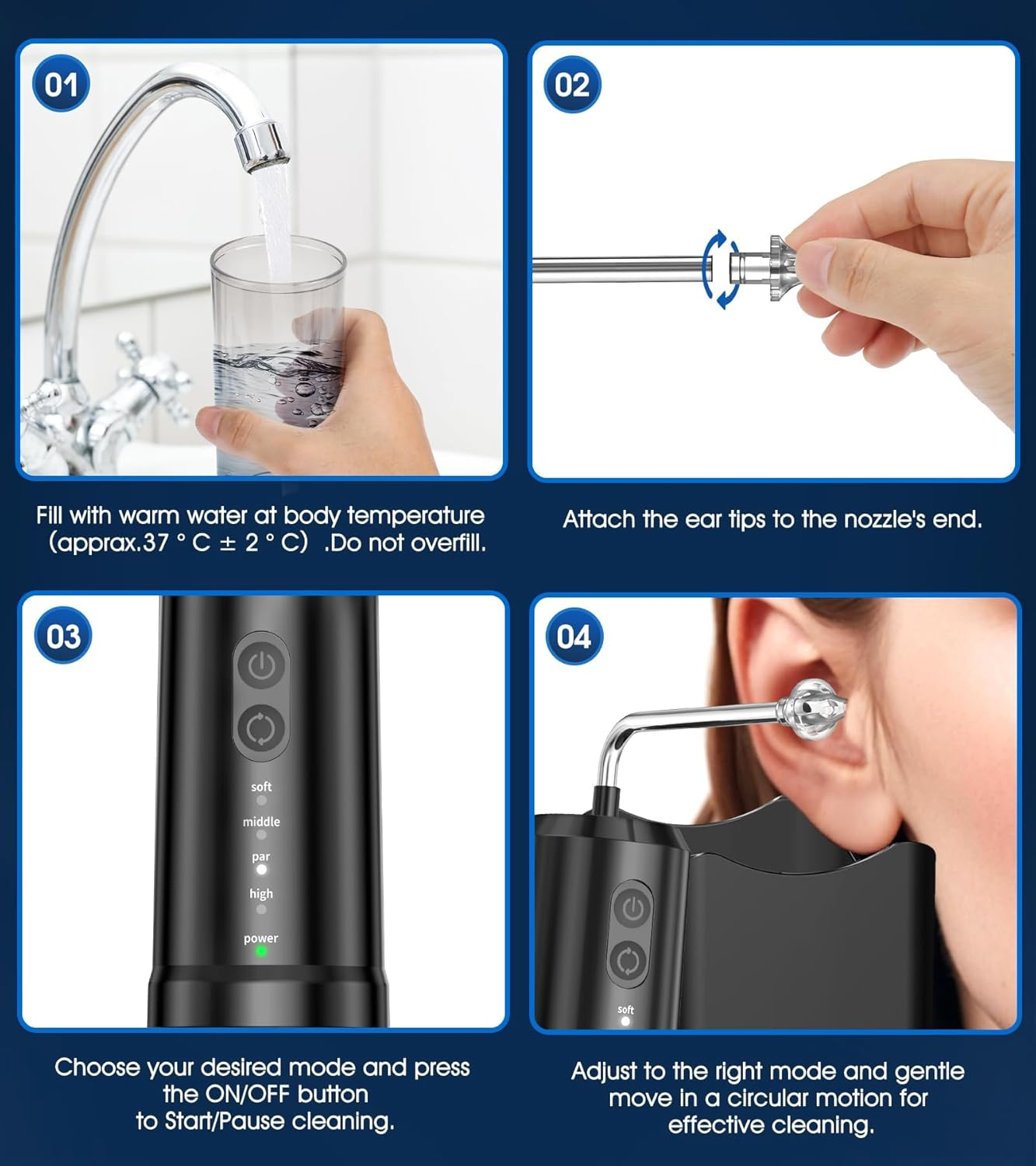 01

Fill with warm water at body temperature (apprax.37 ° C ± 2 ° C) .Do not overfill.

02

Attach the ear tips to the nozzle's end.

03

soft
middle
par
high
power

Choose your desired mode and press the ON/OFF button to Start/Pause cleaning.

04

soft

Adjust to the right mode and gentle move in a circular motion for effective cleaning.