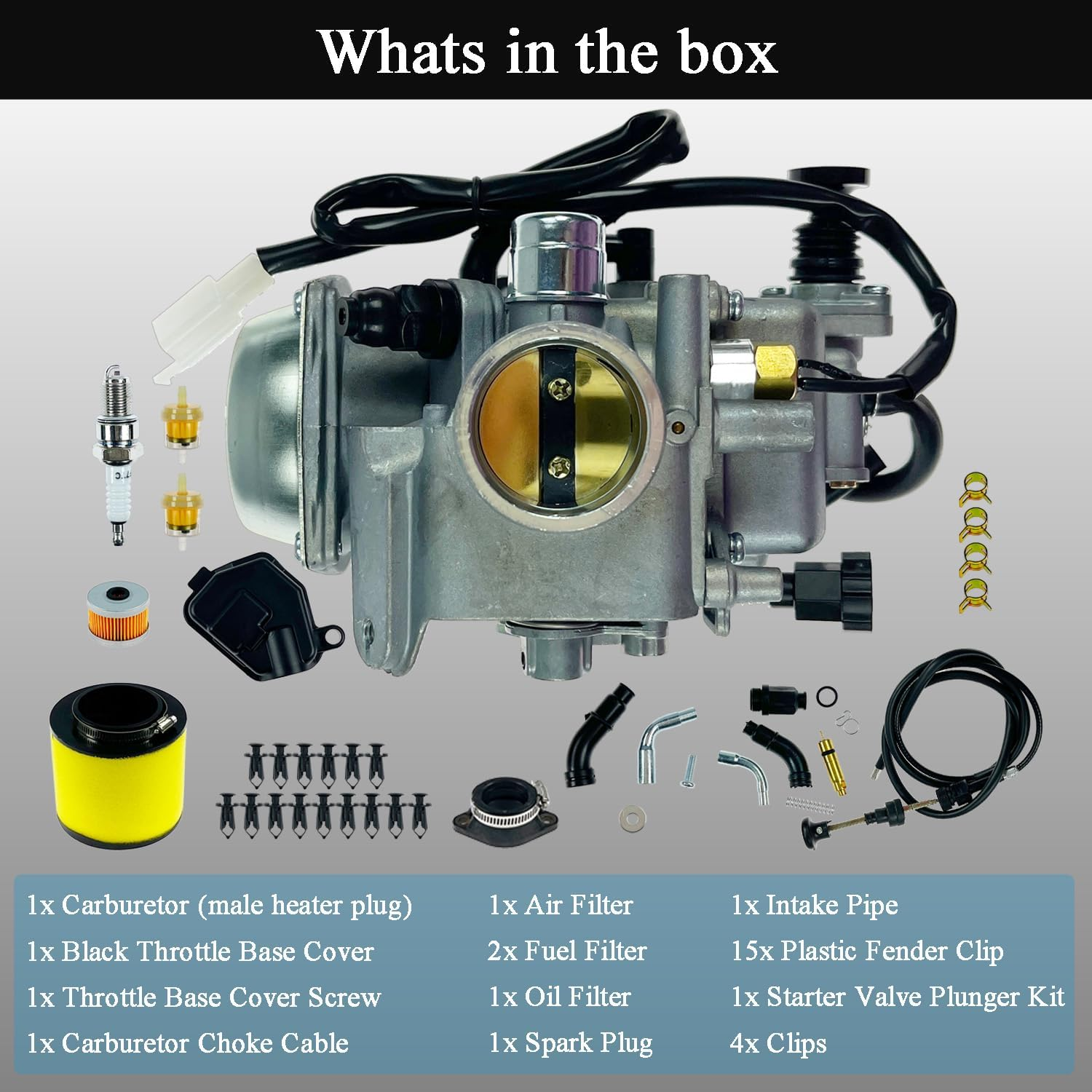 Whats in the box

1x Carburetor (male heater plug)
1x Black Throttle Base Cover
1x Throttle Base Cover Screw
1x Carburetor Choke Cable

1x Air Filter
2x Fuel Filter
1x Oil Filter
1x Spark Plug

1x Intake Pipe
15x Plastic Fender Clip
1x Starter Valve Plunger Kit
4x Clips