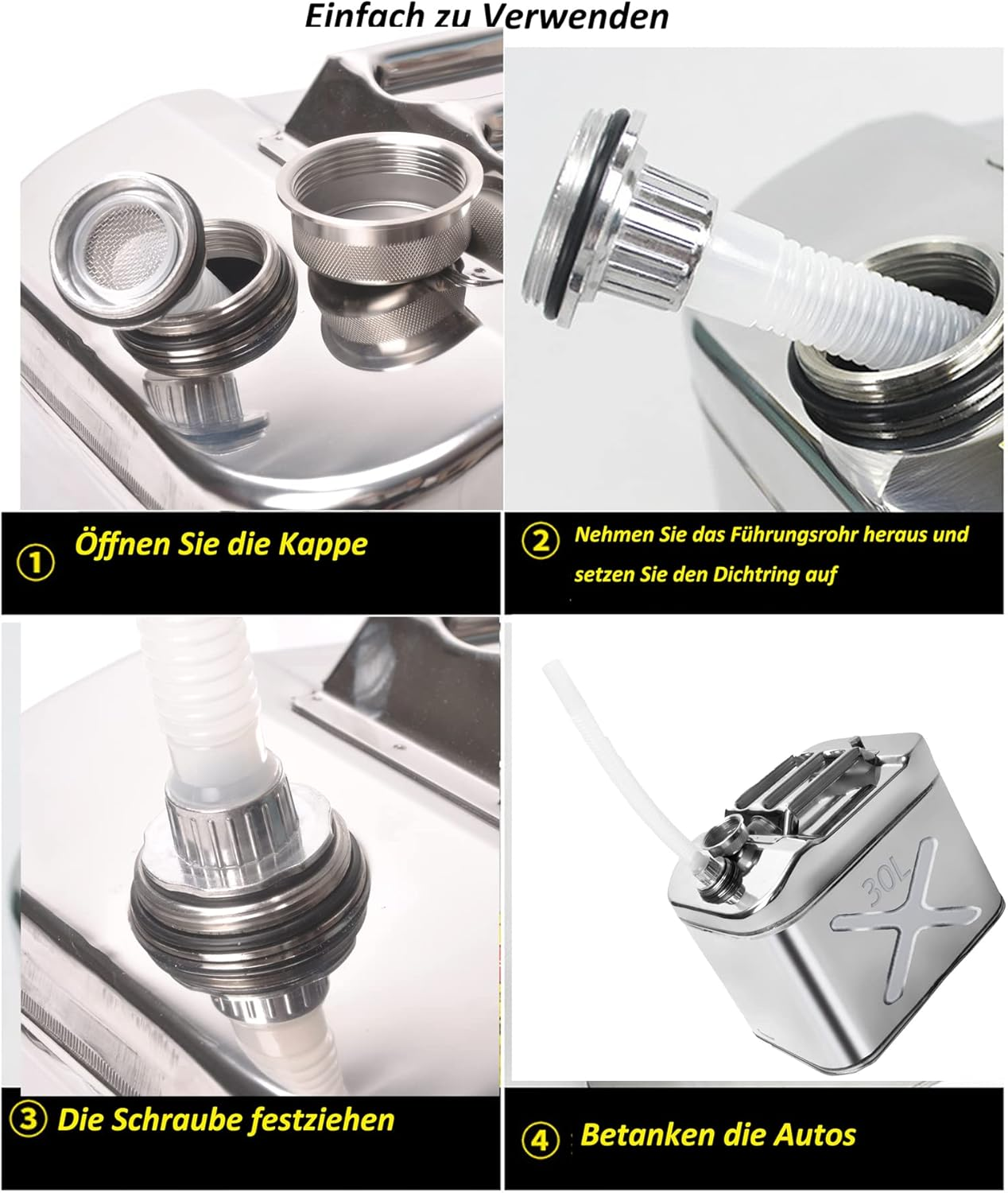 Einfach zu Verwenden

① Öffnen Sie die Kappe

② Nehmen Sie das Führungsrohr heraus und setzen Sie den Dichtring auf

③ Die Schraube festziehen

30L

④ Betanken die Autos