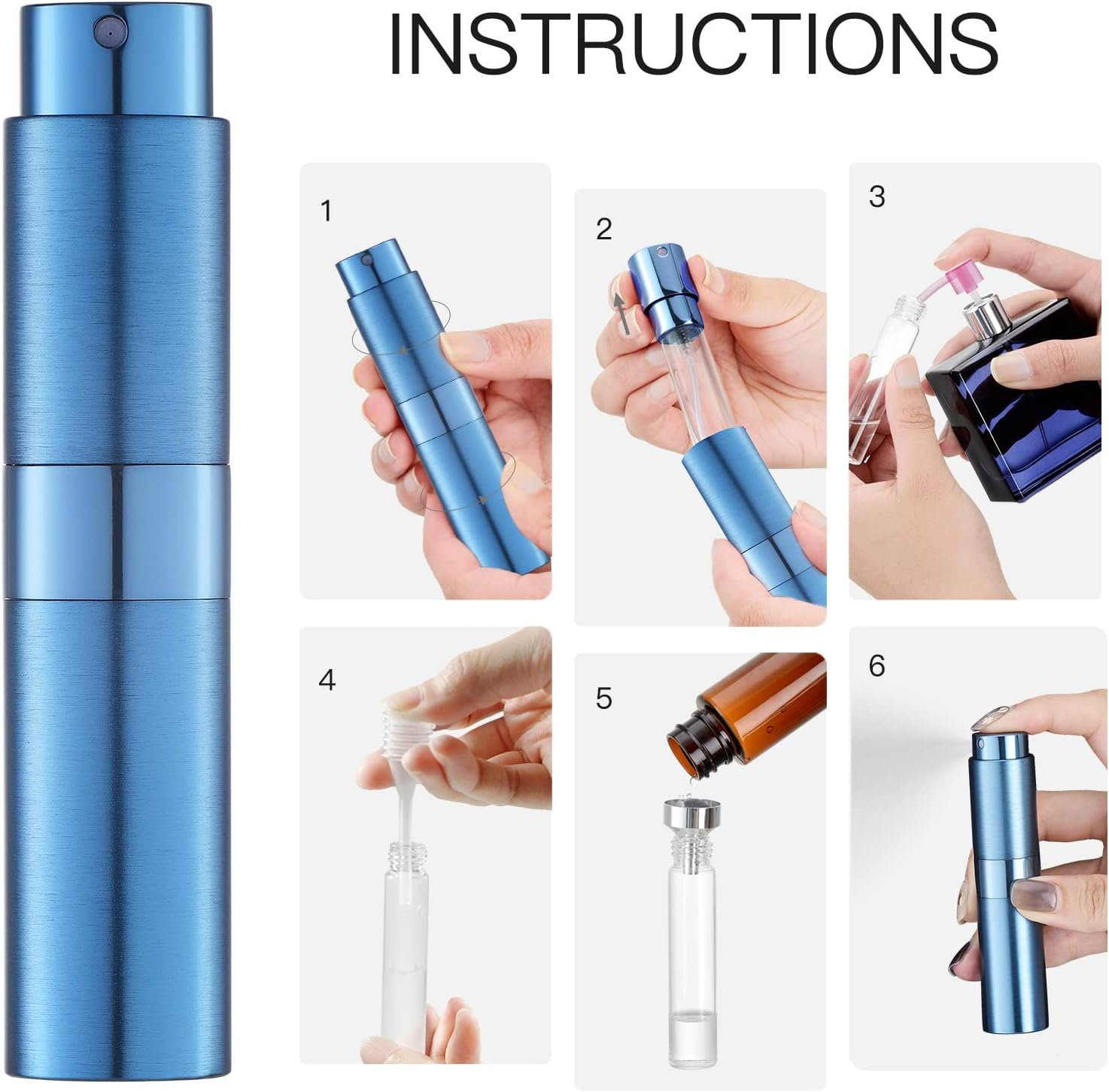 INSTRUCTIONS

1

2

3

4

5

6