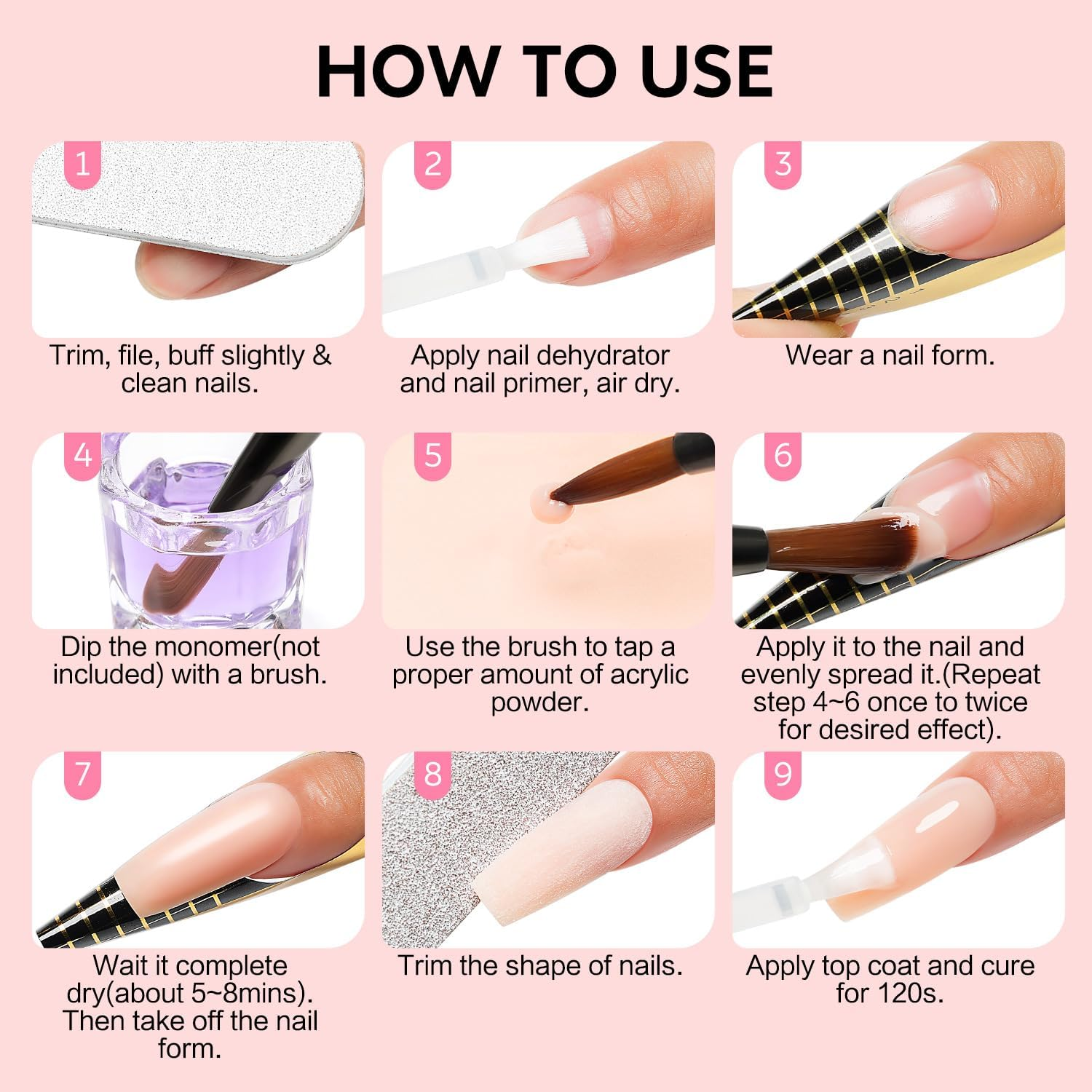 HOW TO USE

1
Trim, file, buff slightly & clean nails.

2
Apply nail dehydrator and nail primer, air dry.

3
Wear a nail form.

4
Dip the monomer(not included) with a brush.

5
Use the brush to tap a proper amount of acrylic powder.

6
Apply it to the nail and evenly spread it.(Repeat step 4~6 once to twice for desired effect).

7
Wait it complete dry(about 5~8mins). Then take off the nail form.

8
Trim the shape of nails.

9
Apply top coat and cure for 120s.