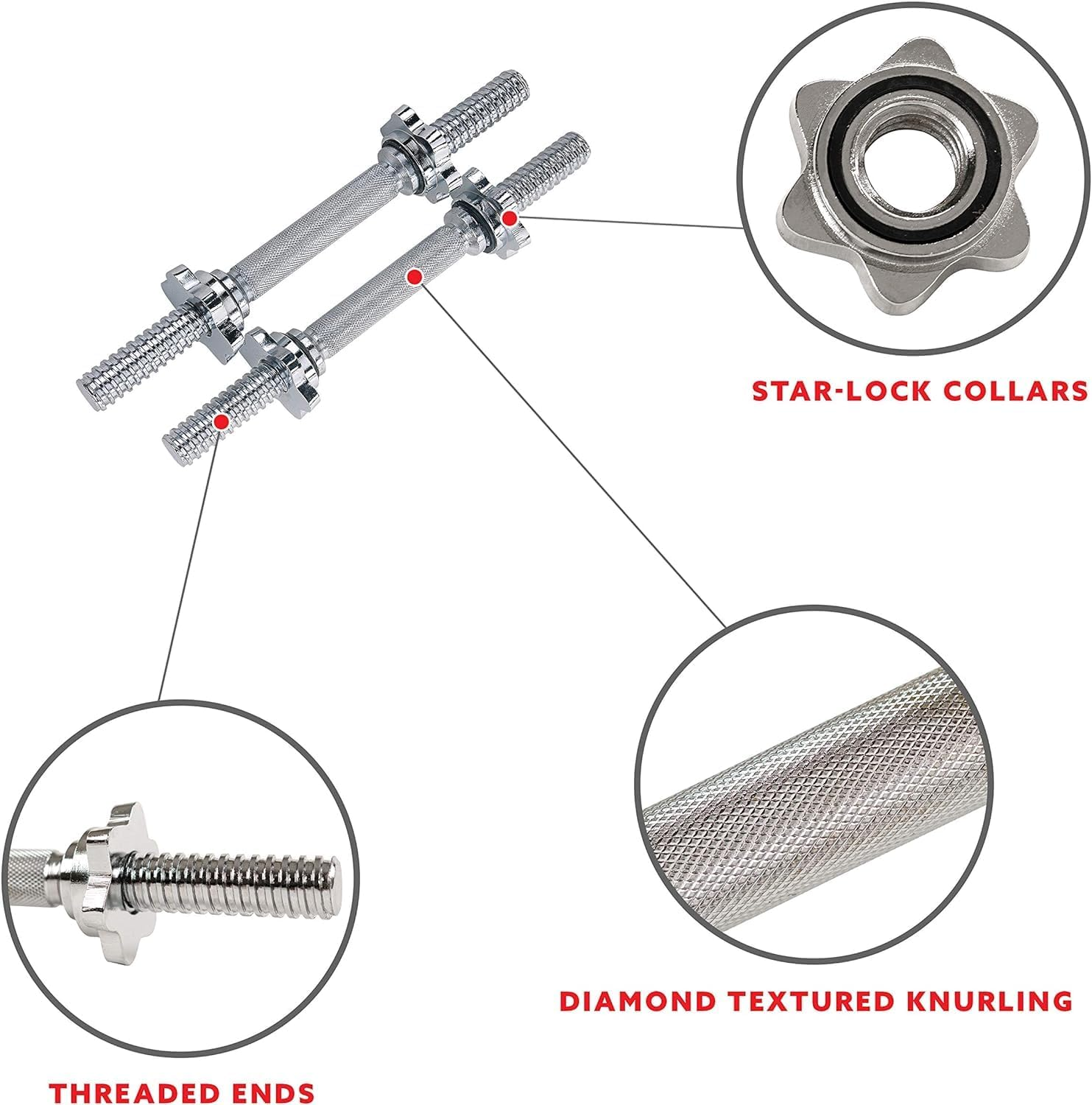 STAR-LOCK COLLARS

DIAMOND TEXTURED KNURLING

THREADED ENDS