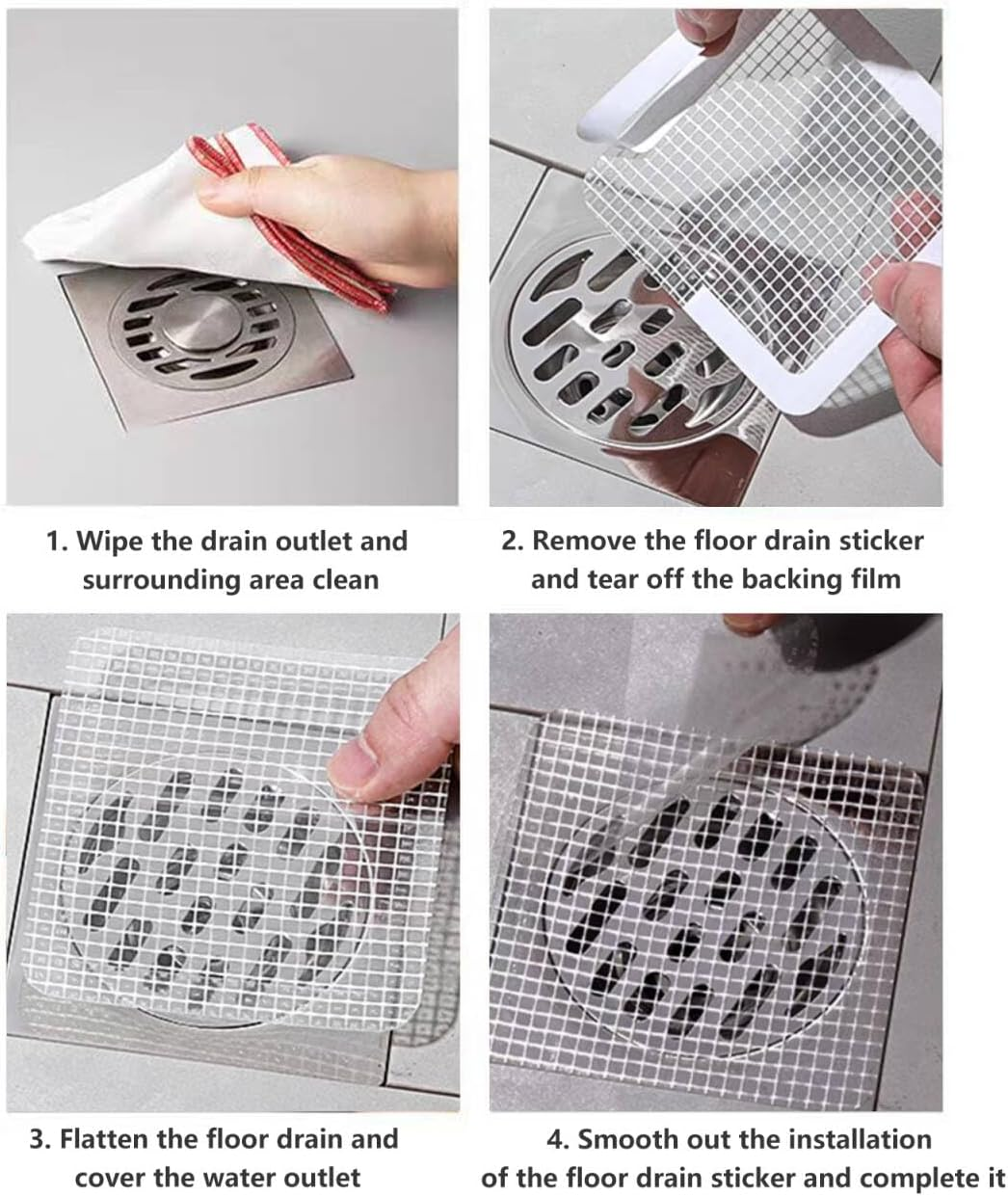 1. Wipe the drain outlet and surrounding area clean

2. Remove the floor drain sticker and tear off the backing film

3. Flatten the floor drain and cover the water outlet

4. Smooth out the installation of the floor drain sticker and complete it