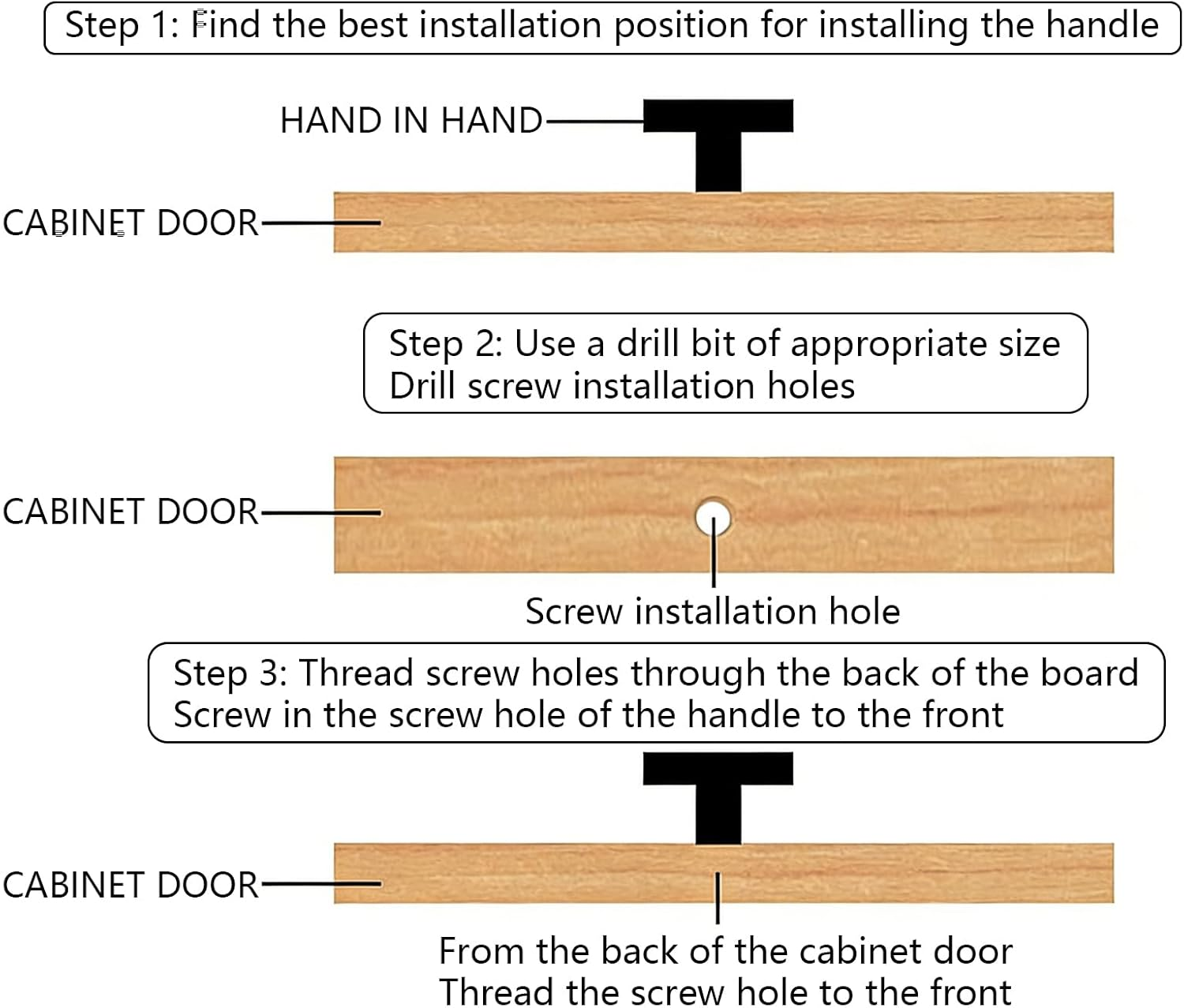 Step 1: Find the best installation position for installing the handle

HAND IN HAND

CABINET DOOR

Step 2: Use a drill bit of appropriate size
Drill screw installation holes

CABINET DOOR

Screw installation hole

Step 3: Thread screw holes through the back of the board
Screw in the screw hole of the handle to the front

CABINET DOOR

From the back of the cabinet door
Thread the screw hole to the front