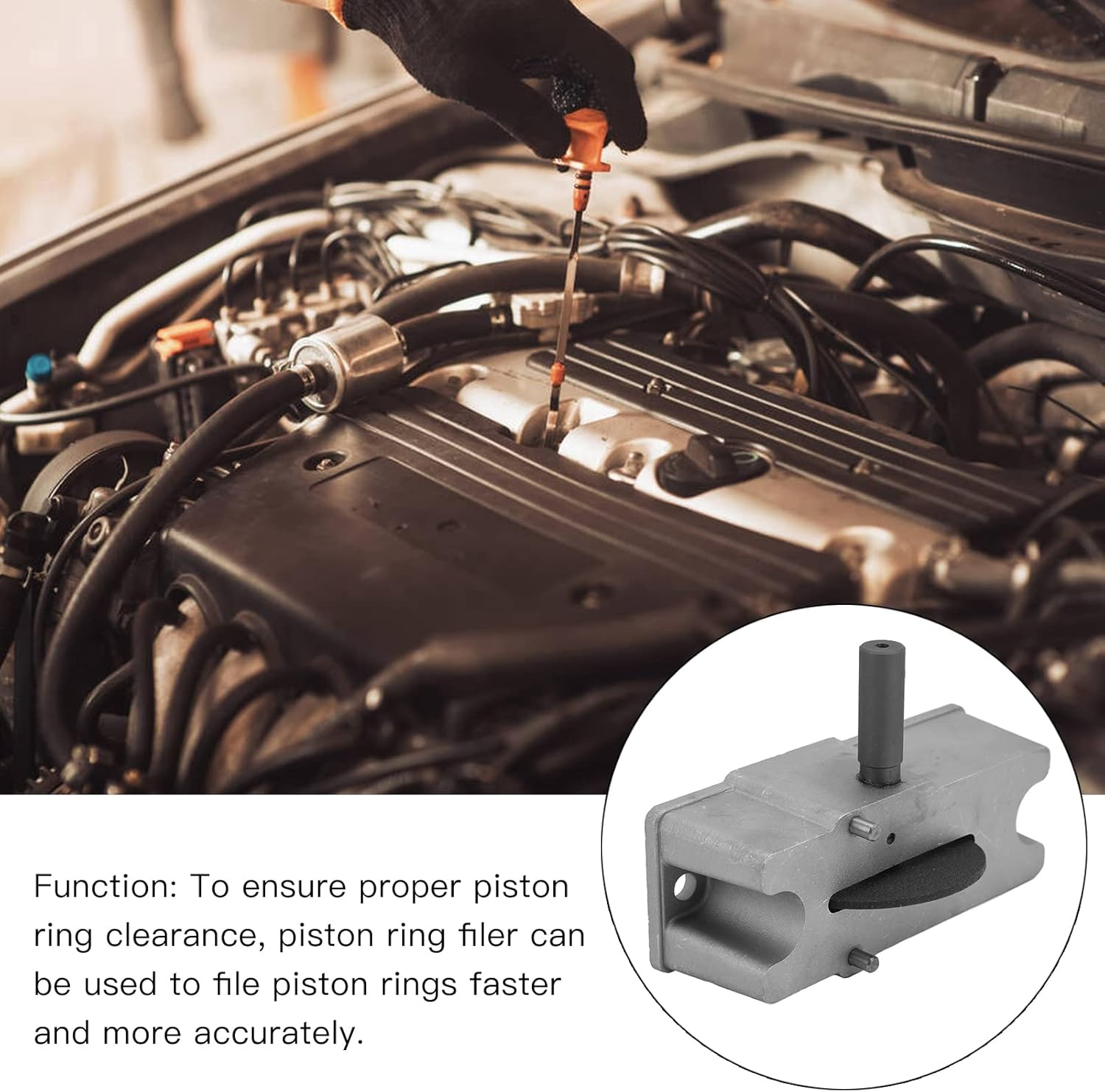 Function: To ensure proper piston ring clearance, piston ring filer can be used to file piston rings faster and more accurately.