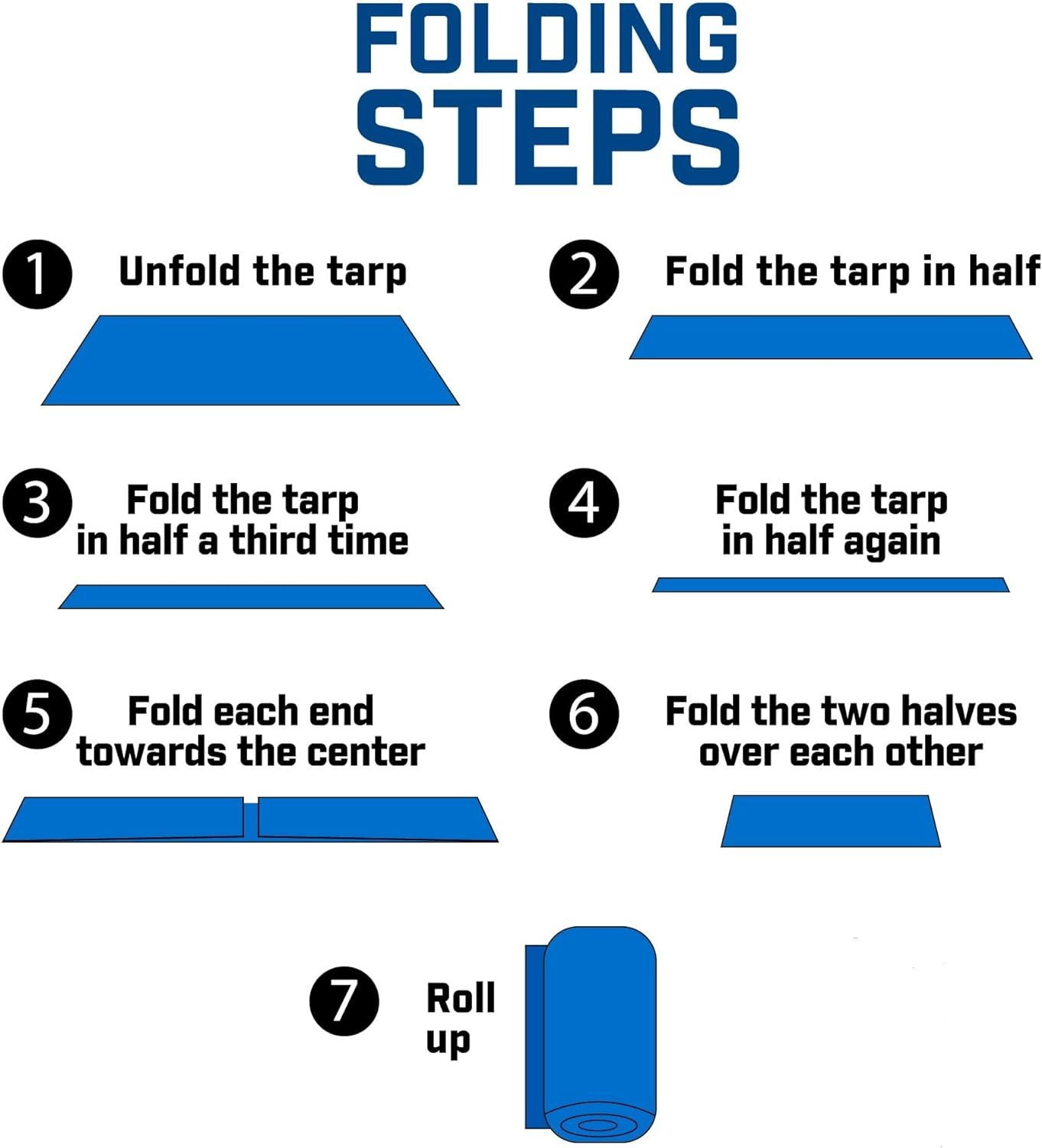 FOLDING STEPS

1 Unfold the tarp

2 Fold the tarp in half

3 Fold the tarp in half a third time

4 Fold the tarp in half again

5 Fold each end towards the center

6 Fold the two halves over each other

7 Roll up